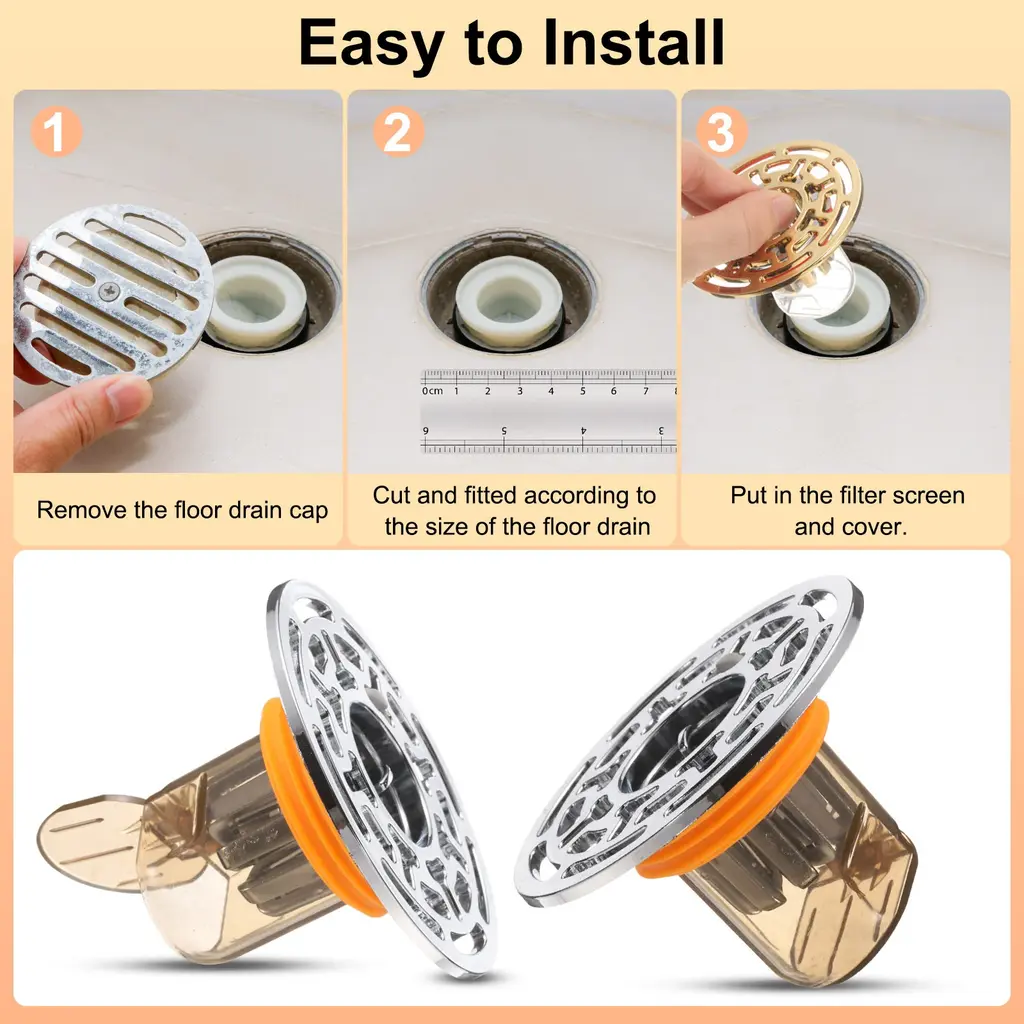 Easy to Install

1

Remove the floor drain cap

2

0cm 1 2 3 4 5 6 7

6 5 4 3

Cut and fitted according to the size of the floor drain

3

Put in the filter screen and cover.