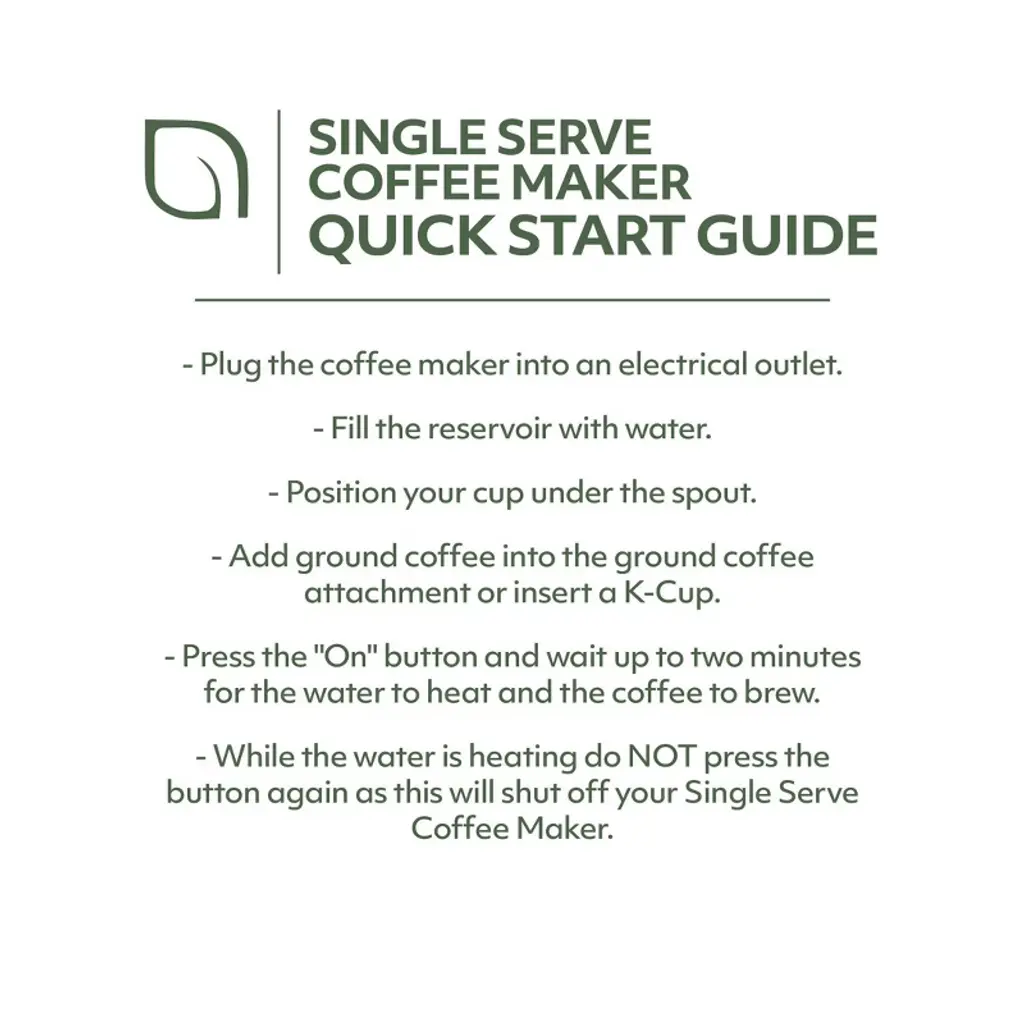 SINGLE SERVE
COFFEE MAKER
QUICK START GUIDE

- Plug the coffee maker into an electrical outlet.

- Fill the reservoir with water.

- Position your cup under the spout.

- Add ground coffee into the ground coffee attachment or insert a K-Cup.

- Press the "On" button and wait up to two minutes for the water to heat and the coffee to brew.

- While the water is heating do NOT press the button again as this will shut off your Single Serve Coffee Maker.