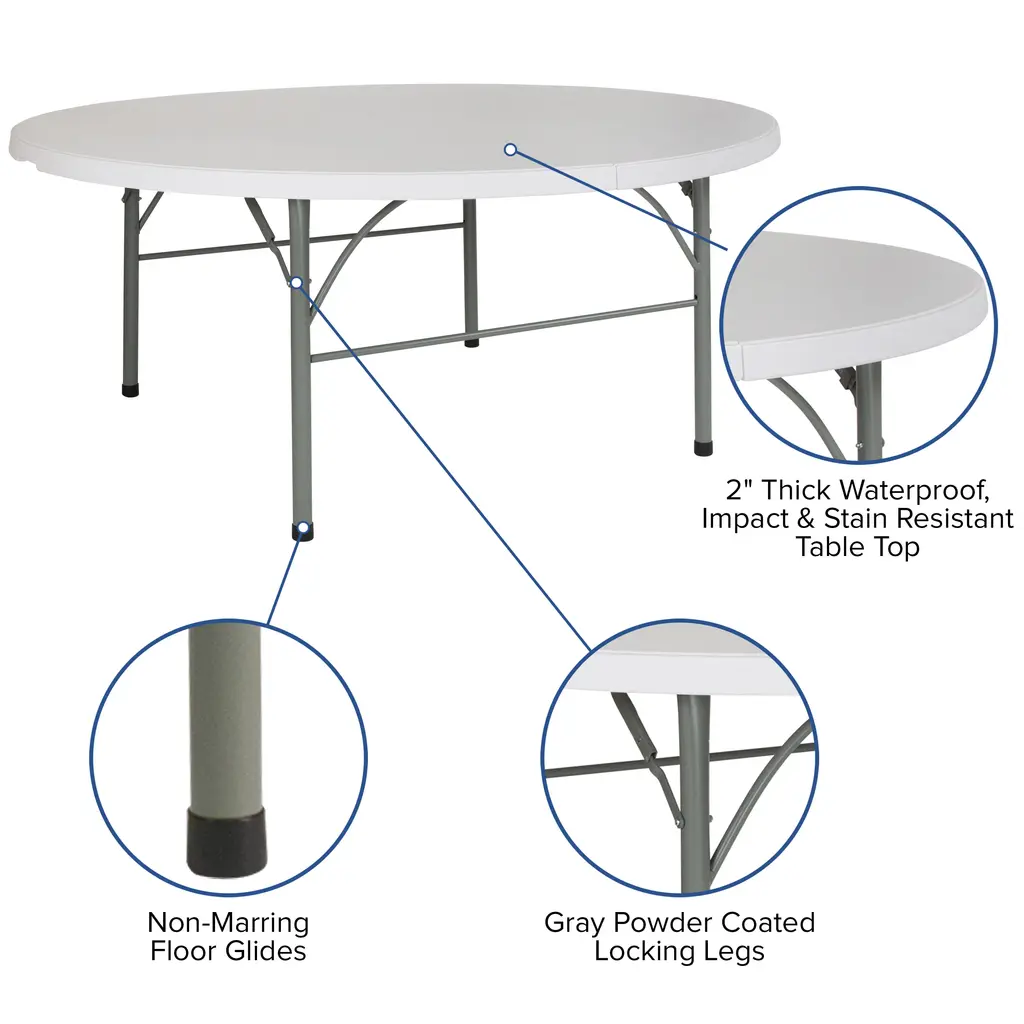 2" Thick Waterproof, Impact & Stain Resistant Table Top

Non-Marring Floor Glides

Gray Powder Coated Locking Legs