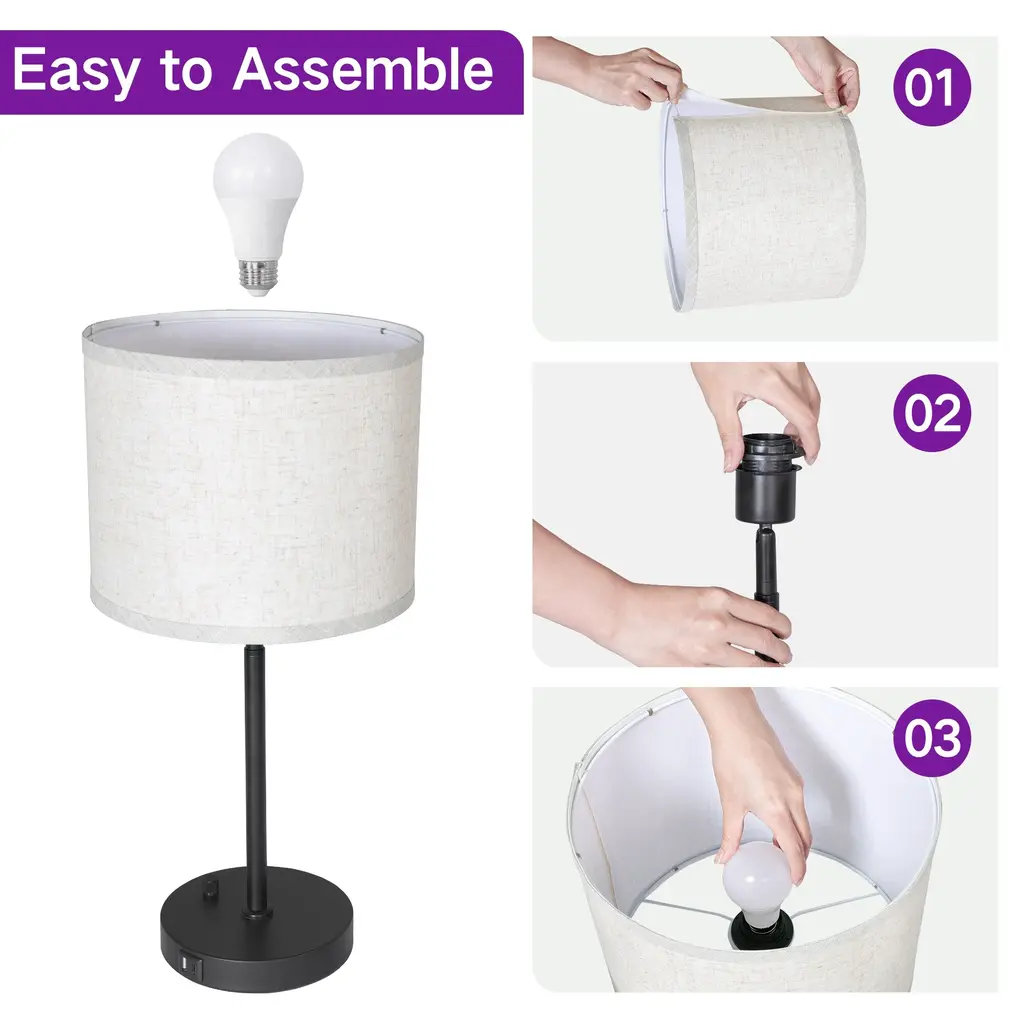 Easy to Assemble

01

02

03