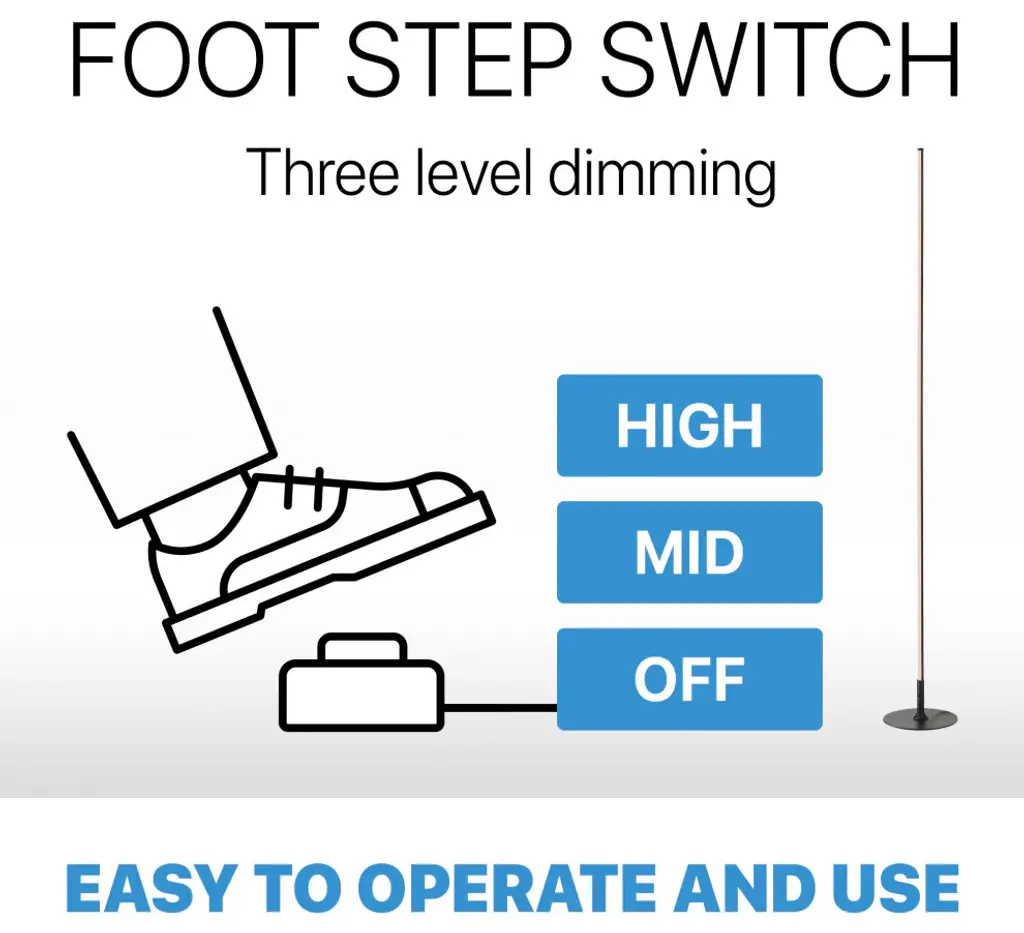 FOOT STEP SWITCH

Three level dimming

HIGH

MID

OFF

EASY TO OPERATE AND USE