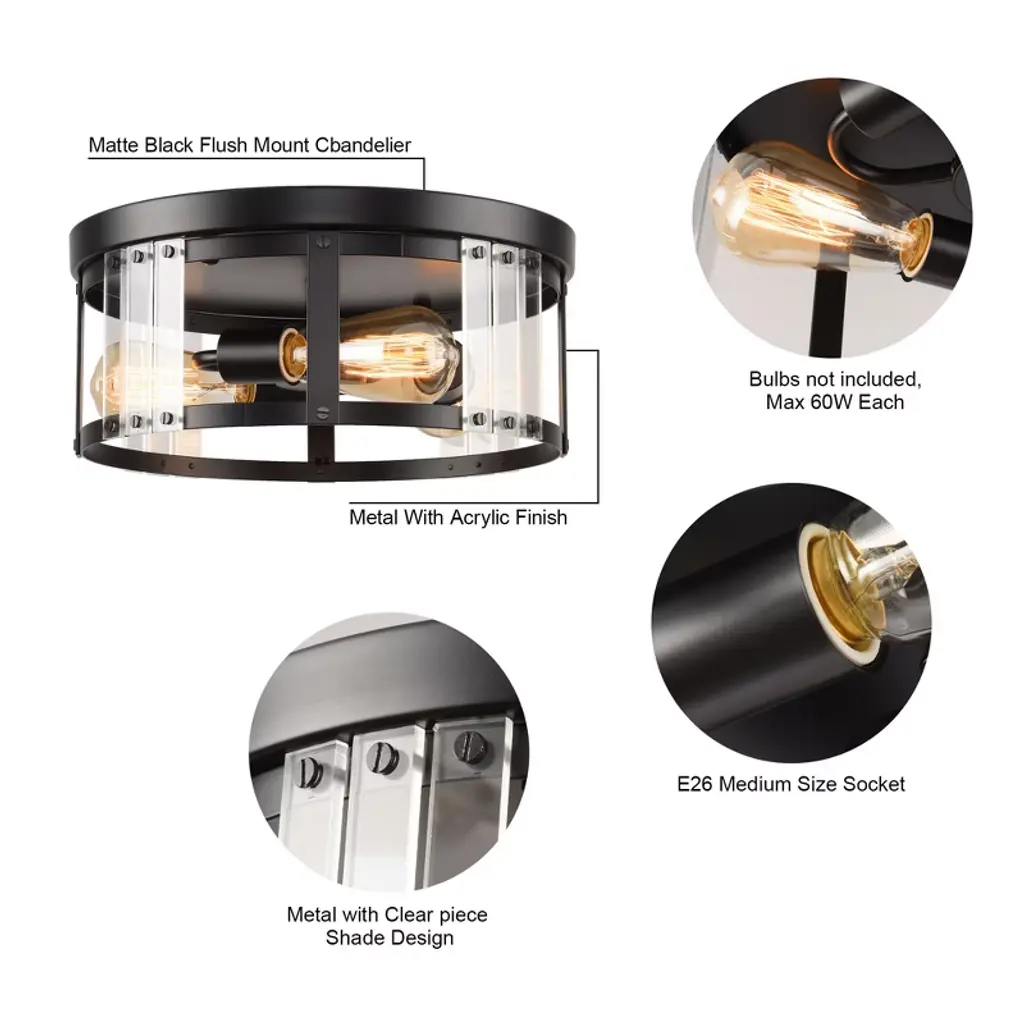 Matte Black Flush Mount Cbandelier

Bulbs not included,
Max 60W Each

Metal With Acrylic Finish

E26 Medium Size Socket

Metal with Clear piece
Shade Design