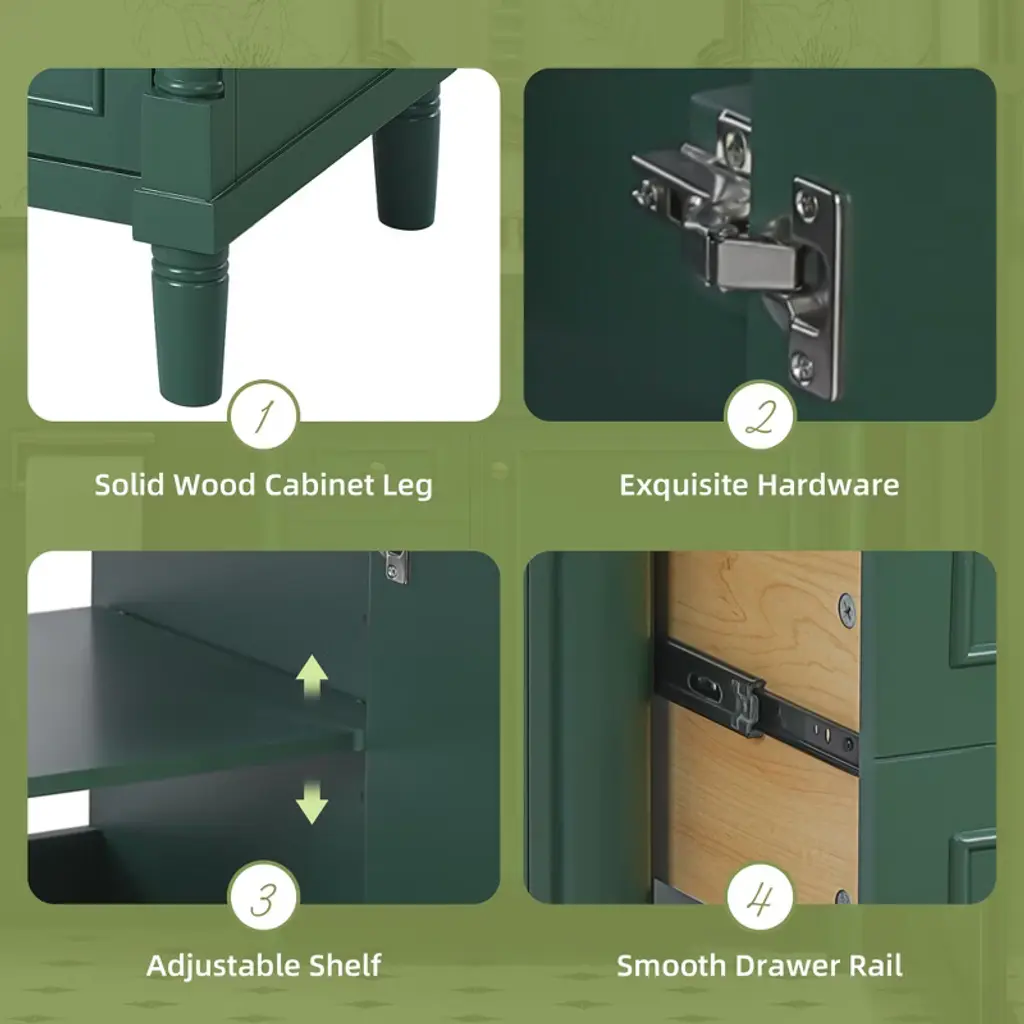 1

Solid Wood Cabinet Leg

2

Exquisite Hardware

3

Adjustable Shelf

4

Smooth Drawer Rail