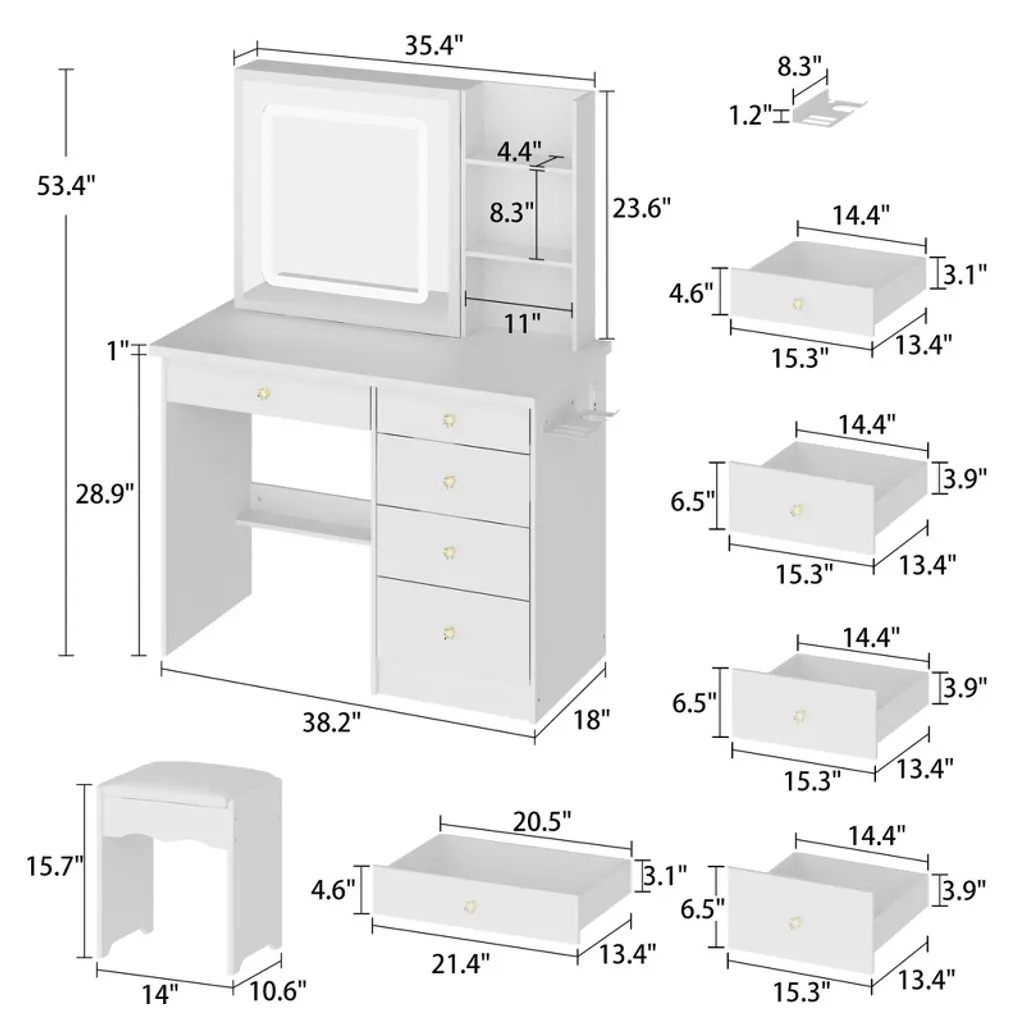 35.4"
53.4"
4.4"
8.3"
23.6"
11"
1"
28.9"
38.2"
18"
8.3"
1.2"
14.4"
4.6"
3.1"
15.3"
13.4"
14.4"
6.5"
3.9"
15.3"
13.4"
14.4"
6.5"
3.9"
15.3"
13.4"
15.7"
14"
10.6"
20.5"
4.6"
3.1"
21.4"
13.4"
14.4"
6.5"
3.9"
15.3"
13.4"