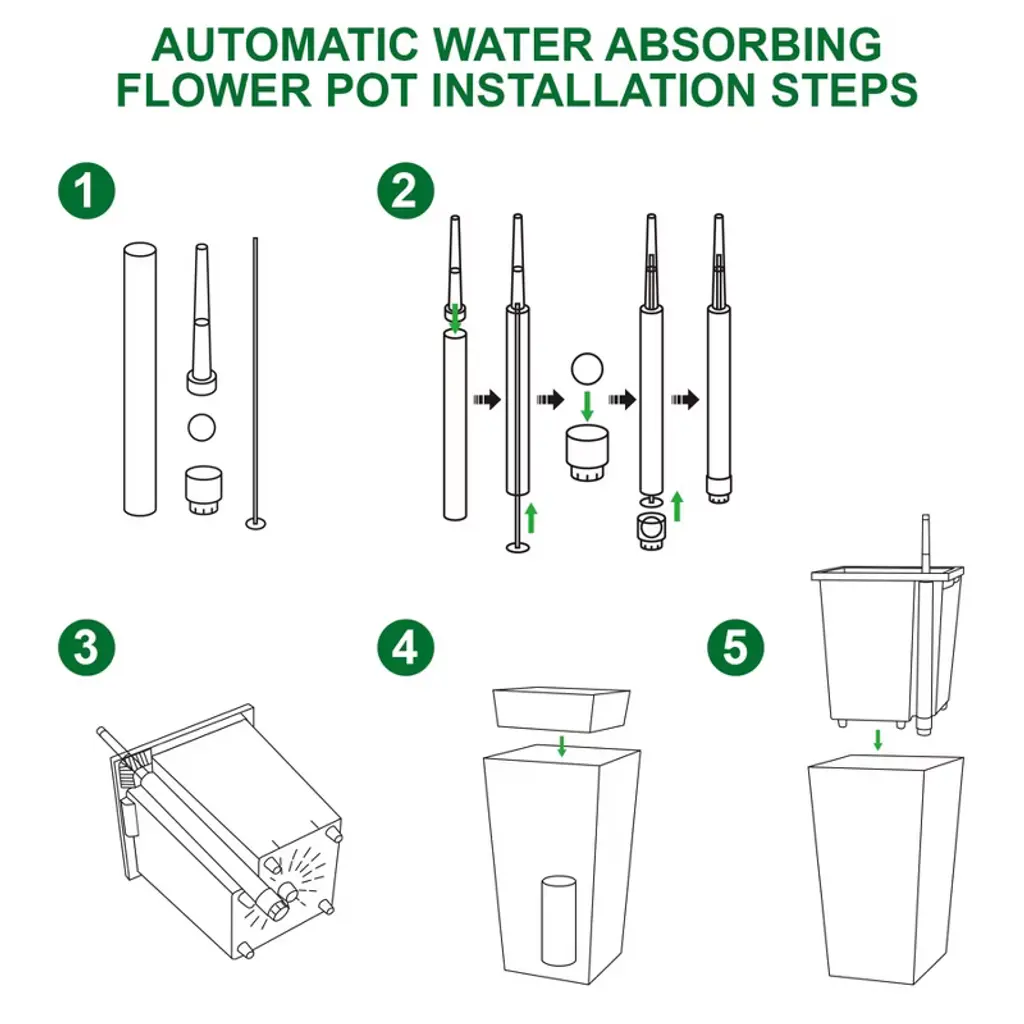 AUTOMATIC WATER ABSORBING FLOWER POT INSTALLATION STEPS

1

2

3

4

5