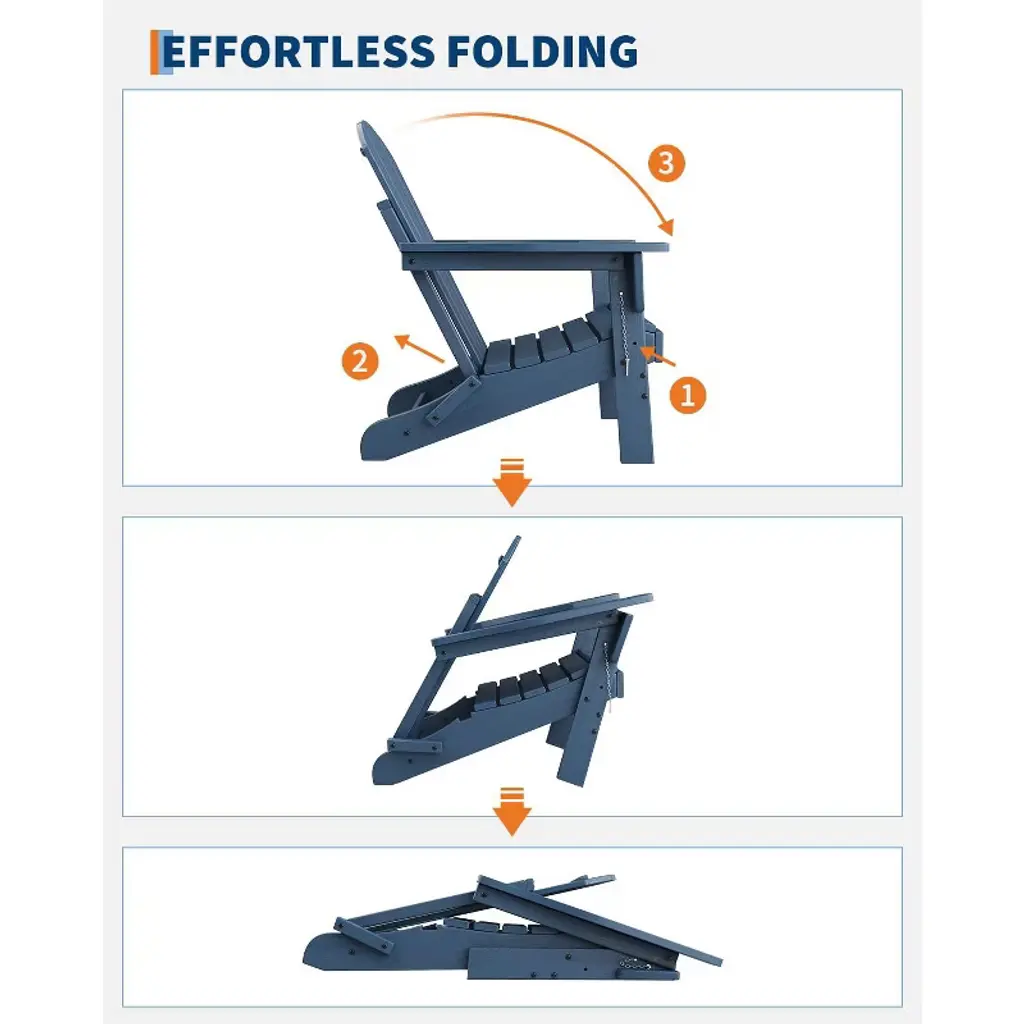 EFFORTLESS FOLDING

3

2

1