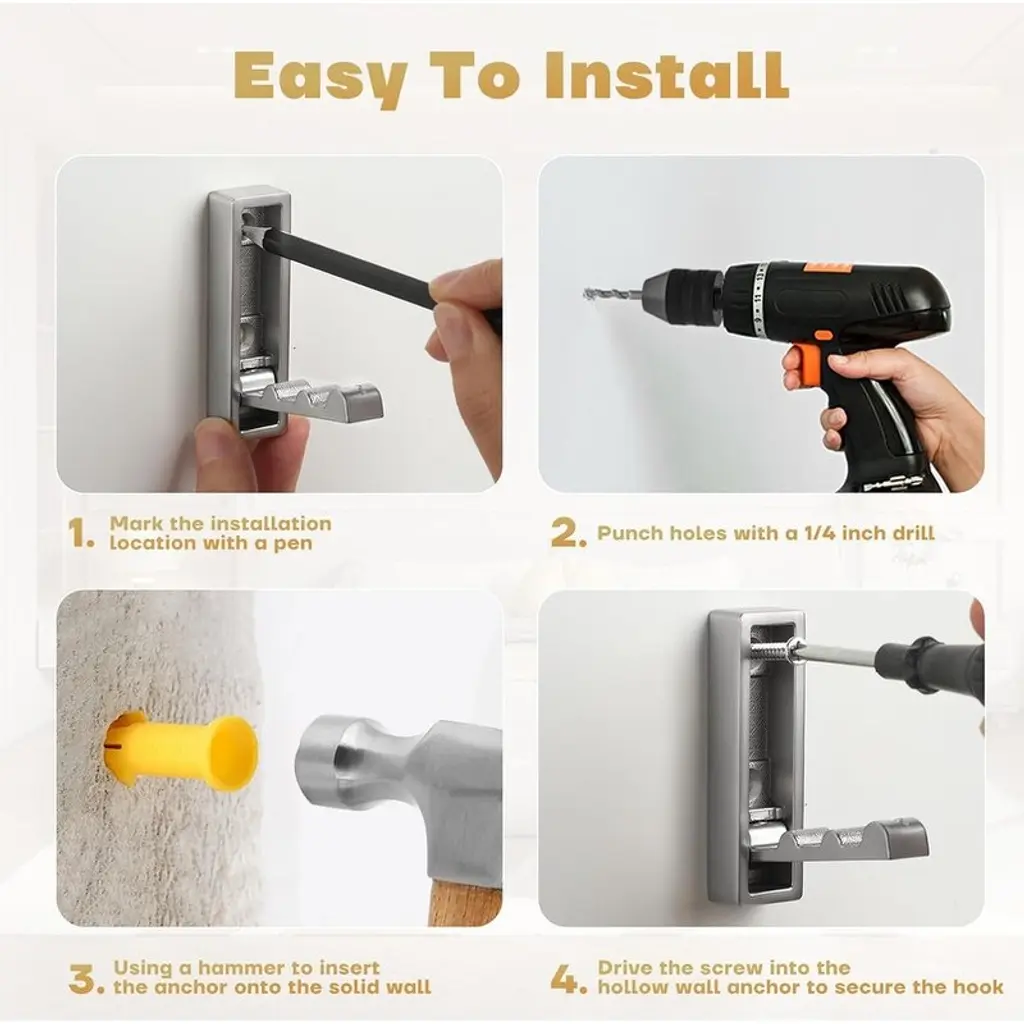 Easy To Install

1. Mark the installation location with a pen

2. Punch holes with a 1/4 inch drill

3. Using a hammer to insert the anchor onto the solid wall

4. Drive the screw into the hollow wall anchor to secure the hook