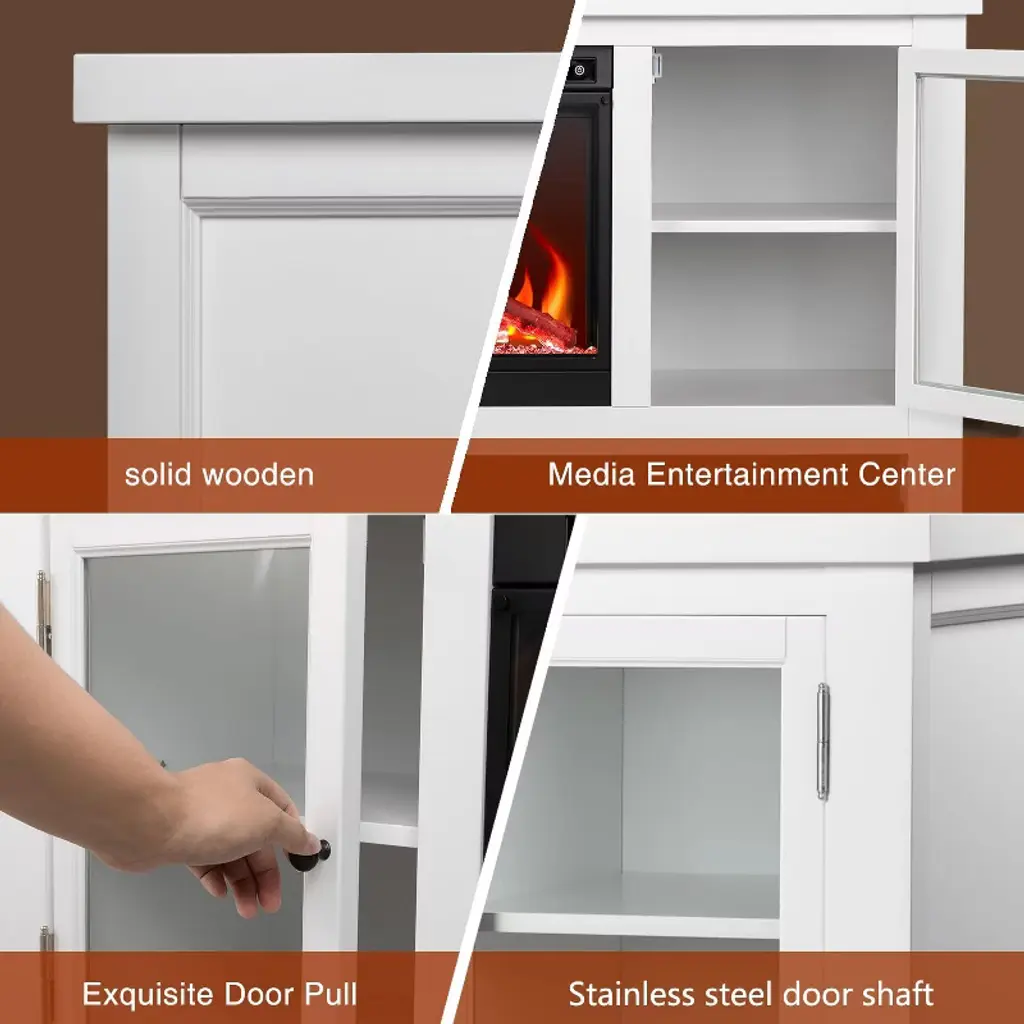 solid wooden

Media Entertainment Center

Exquisite Door Pull

Stainless steel door shaft