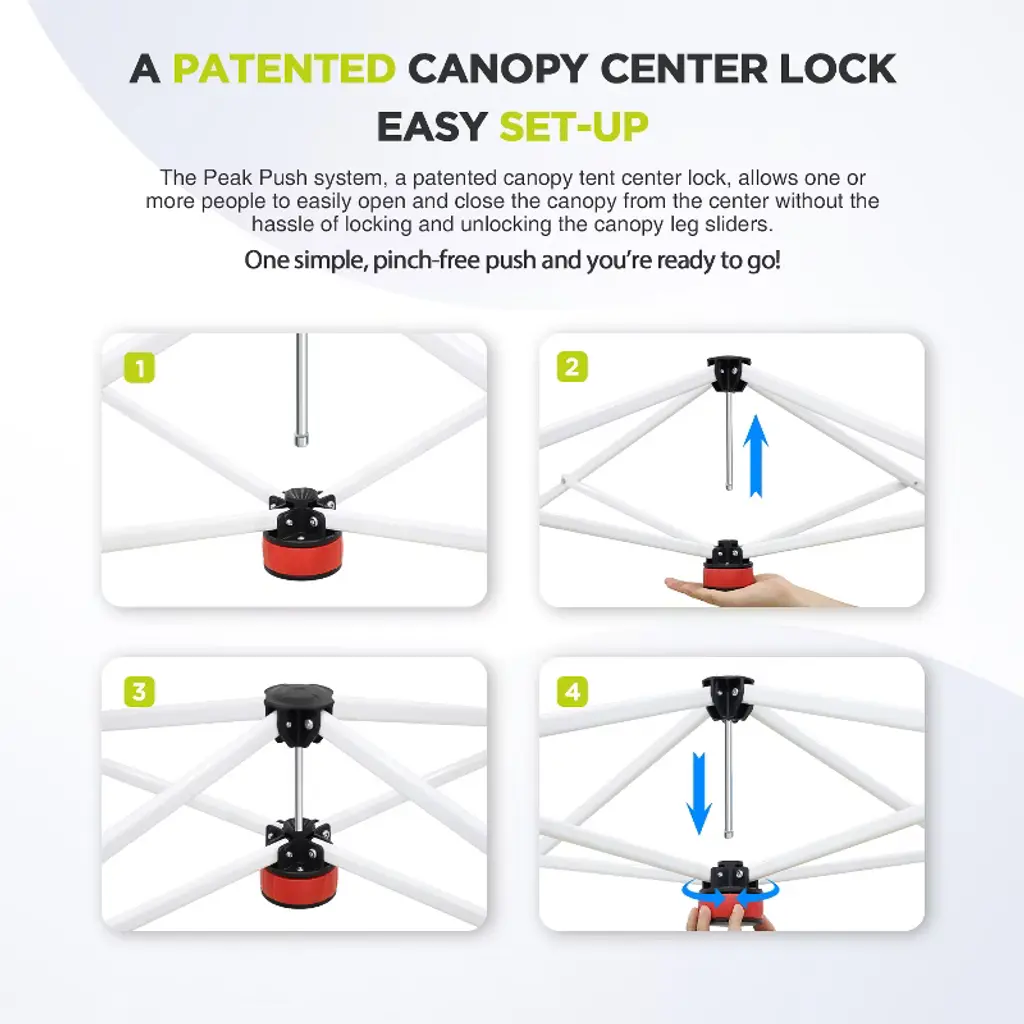 A PATENTED CANOPY CENTER LOCK
EASY SET-UP

The Peak Push system, a patented canopy tent center lock, allows one or more people to easily open and close the canopy from the center without the hassle of locking and unlocking the canopy leg sliders.

One simple, pinch-free push and you're ready to go!

1

2

3

4