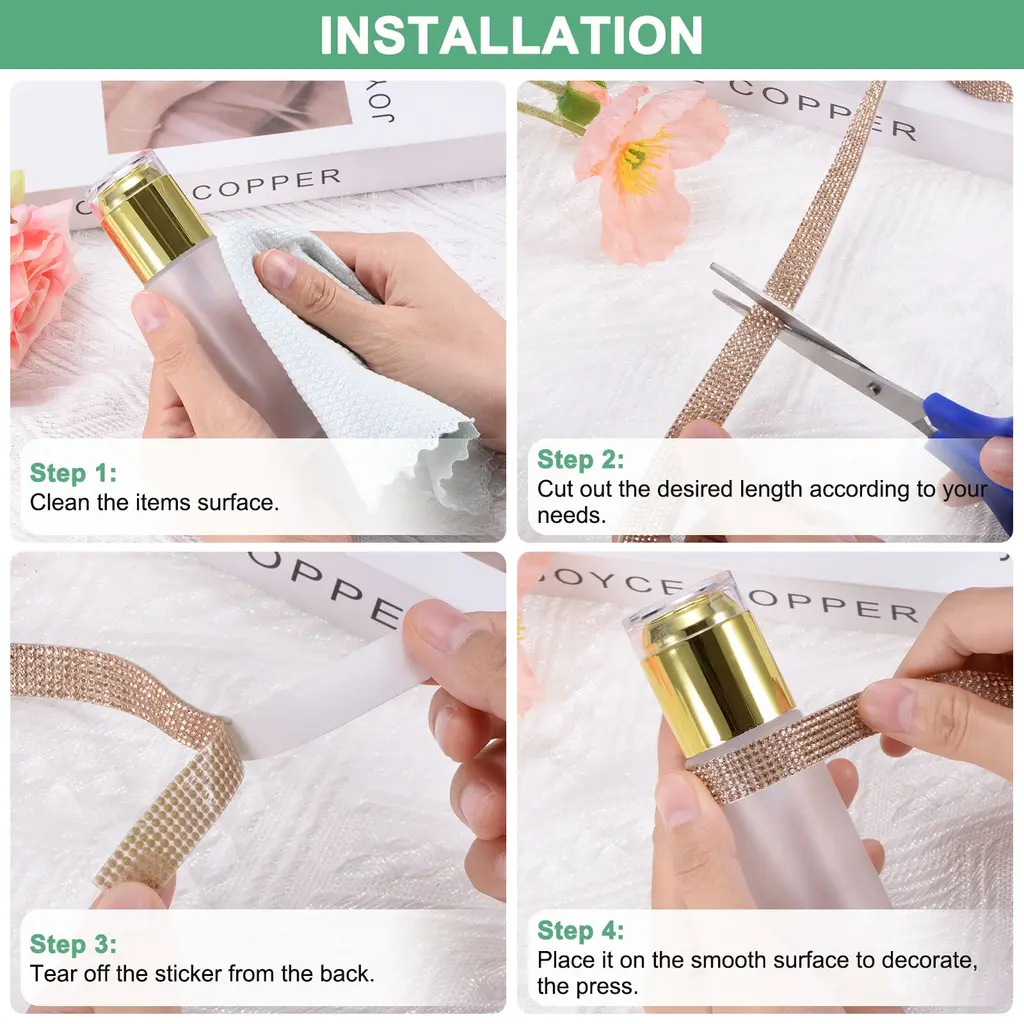 INSTALLATION

JOYC
COPPER

Step 1:
Clean the items surface.

COPPER

Step 2:
Cut out the desired length according to your needs.

OPPE

Step 3:
Tear off the sticker from the back.

JOYCE COPPER

Step 4:
Place it on the smooth surface to decorate, the press.