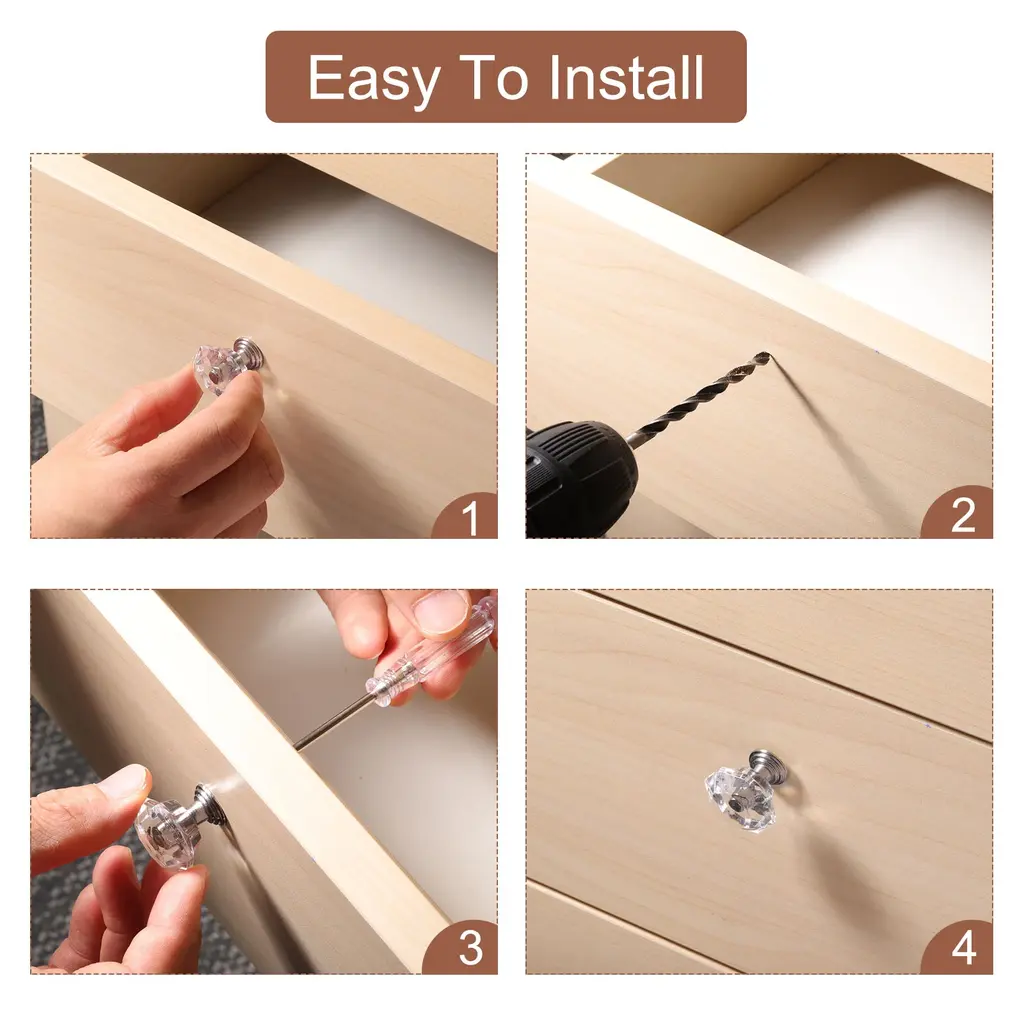 Easy To Install

1

2

3

4