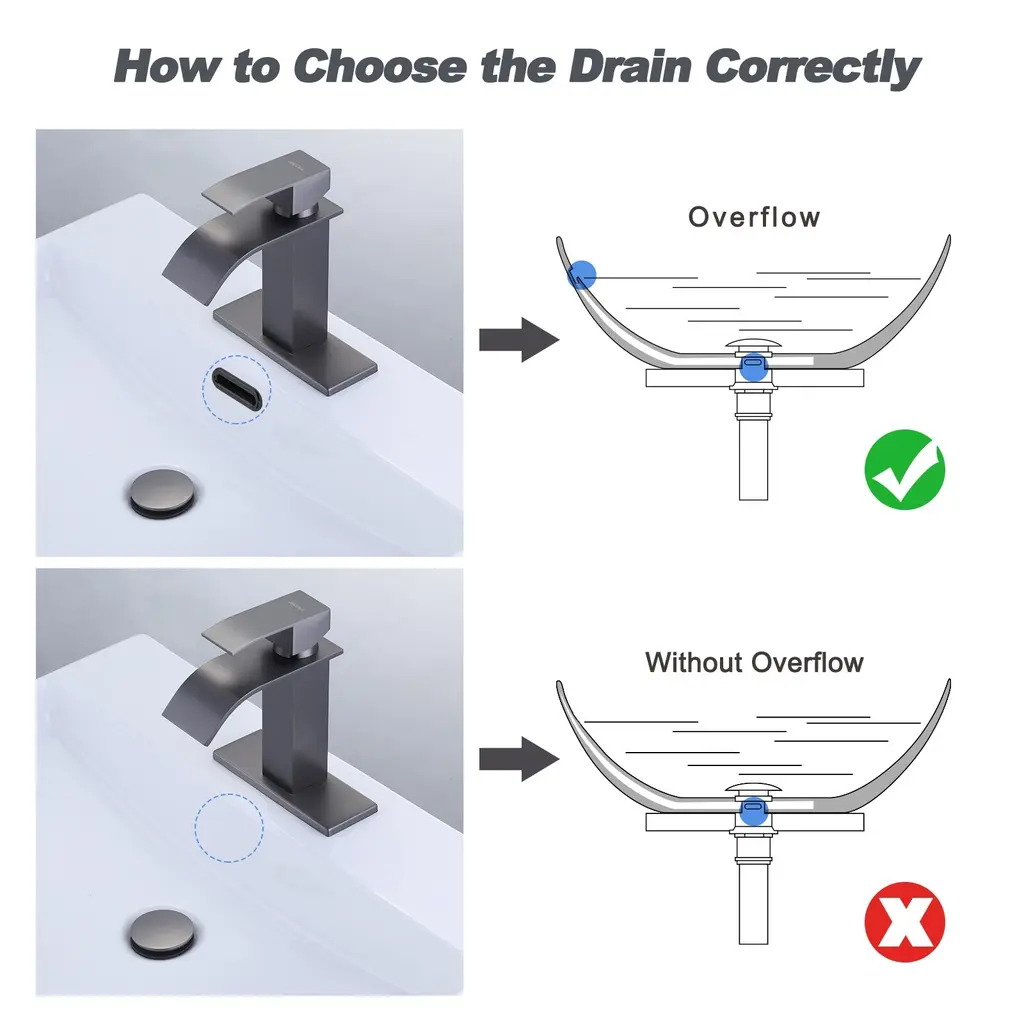 How to Choose the Drain Correctly

Overflow

Without Overflow