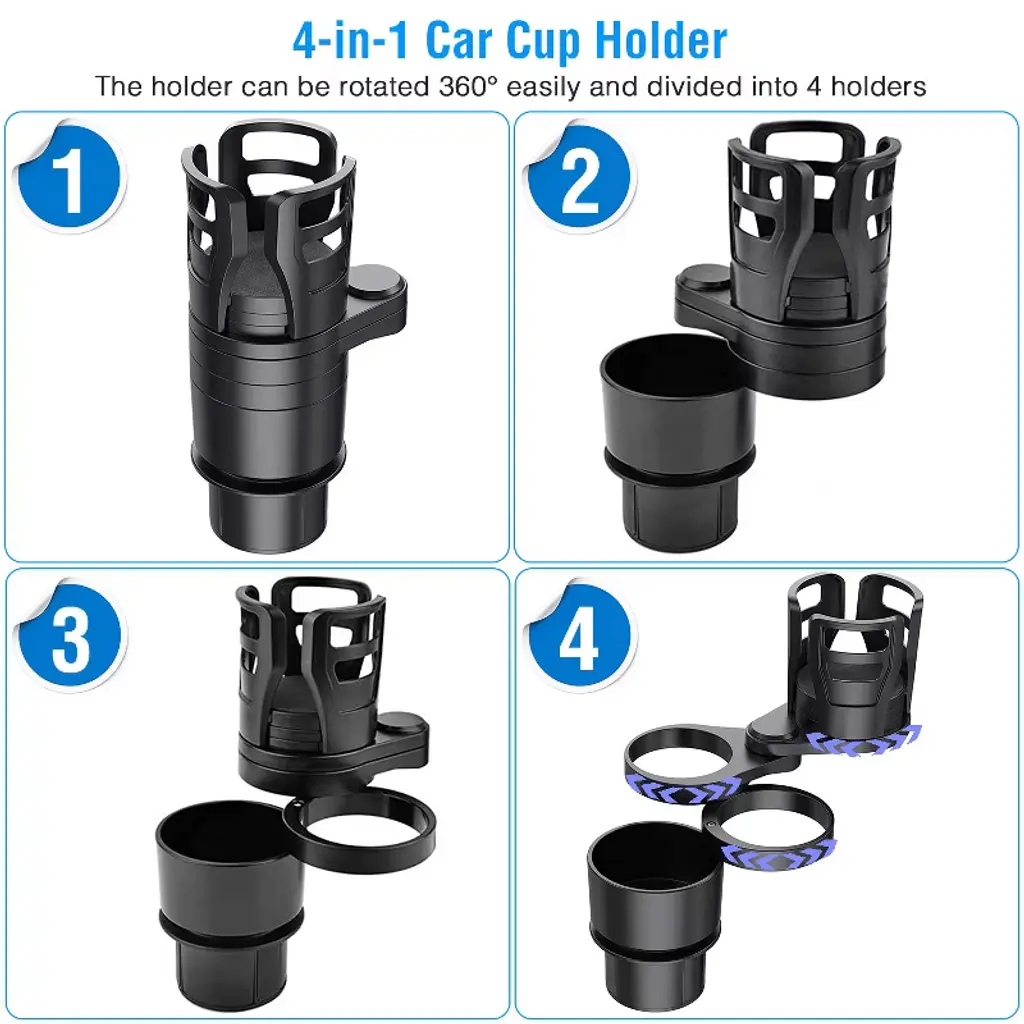 4-in-1 Car Cup Holder

The holder can be rotated 360° easily and divided into 4 holders

1

2

3

4