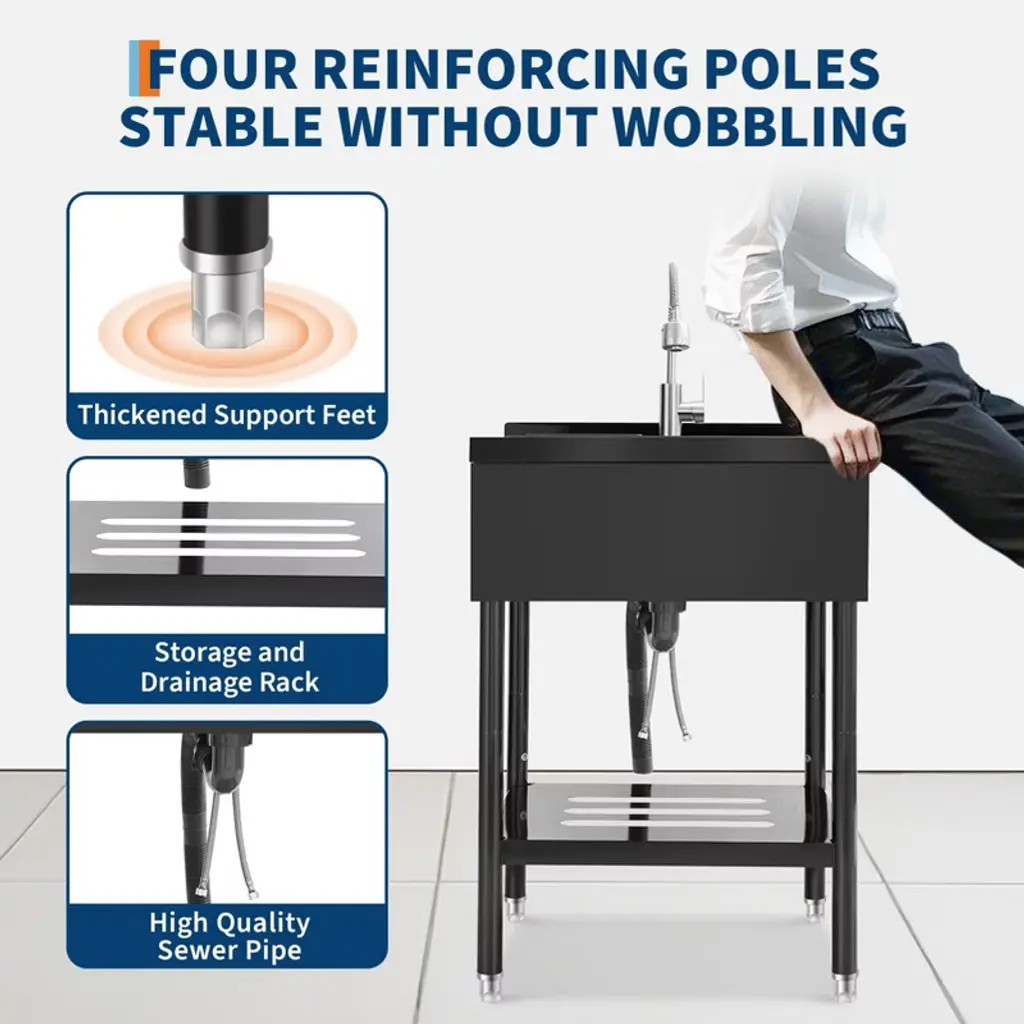 FOUR REINFORCING POLES STABLE WITHOUT WOBBLING

Thickened Support Feet

Storage and Drainage Rack

High Quality Sewer Pipe