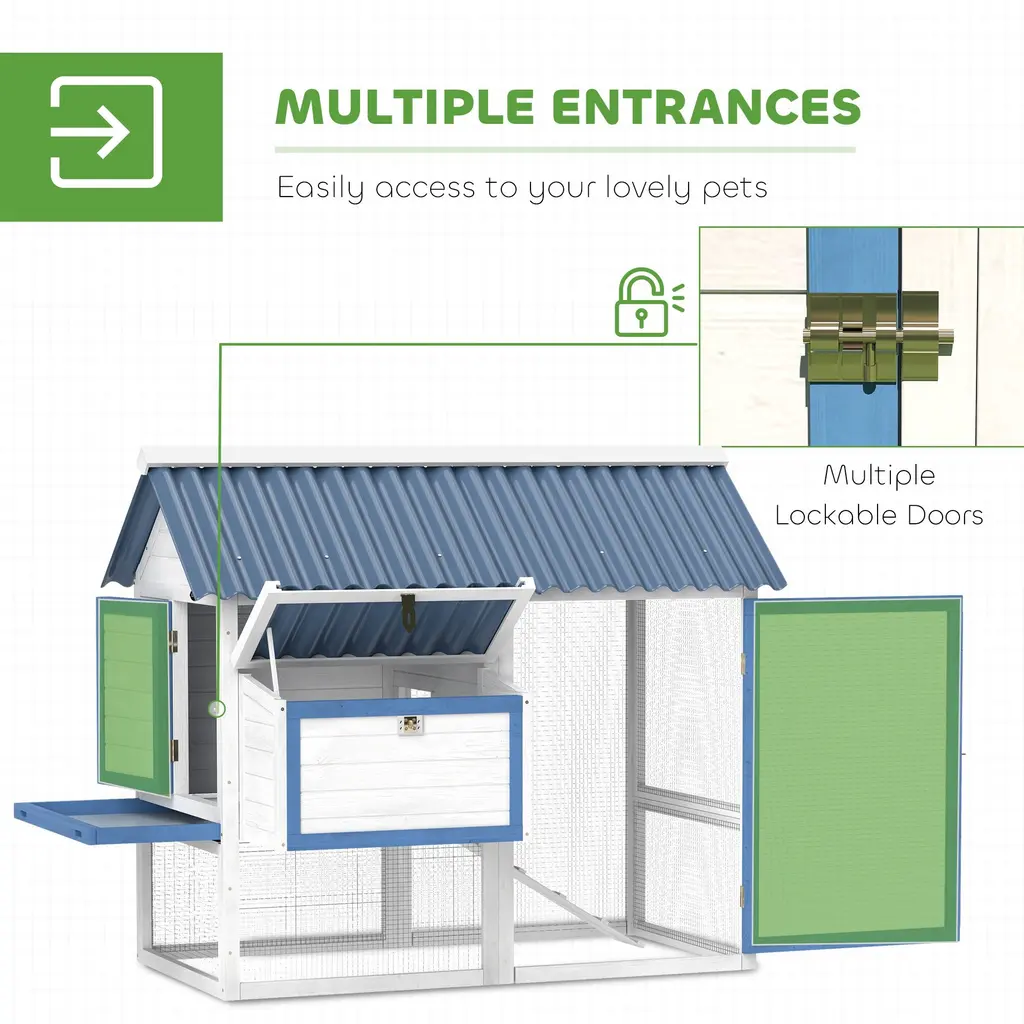 MULTIPLE ENTRANCES

Easily access to your lovely pets

Multiple Lockable Doors