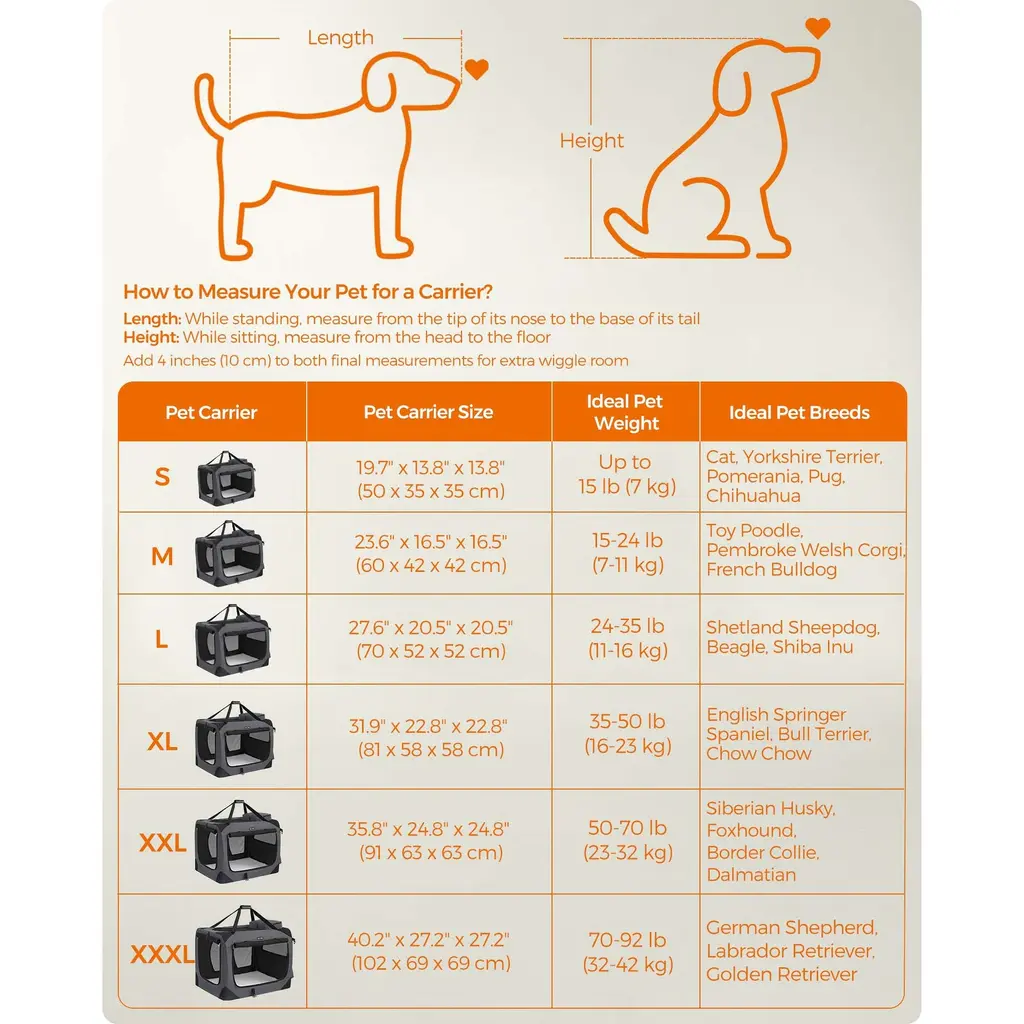 Length

Height

How to Measure Your Pet for a Carrier?

Length: While standing, measure from the tip of its nose to the base of its tail
Height: While sitting, measure from the head to the floor
Add 4 inches (10 cm) to both final measurements for extra wiggle room

| Pet Carrier | Pet Carrier Size | Ideal Pet Weight | Ideal Pet Breeds |
|---|---|---|---|
| S | 19.7" x 13.8" x 13.8" (50 x 35 x 35 cm) | Up to 15 lb (7 kg) | Cat, Yorkshire Terrier, Pomerania, Pug, Chihuahua |
| M | 23.6" x 16.5" x 16.5" (60 x 42 x 42 cm) | 15-24 lb (7-11 kg) | Toy Poodle, Pembroke Welsh Corgi, French Bulldog |
| L | 27.6" x 20.5" x 20.5" (70 x 52 x 52 cm) | 24-35 lb (11-16 kg) | Shetland Sheepdog, Beagle, Shiba Inu |
| XL | 31.9" x 22.8" x 22.8" (81 x 58 x 58 cm) | 35-50 lb (16-23 kg) | English Springer Spaniel, Bull Terrier, Chow Chow |
| XXL | 35.8" x 24.8" x 24.8" (91 x 63 x 63 cm) | 50-70 lb (23-32 kg) | Siberian Husky, Foxhound, Border Collie, Dalmatian |
| XXXL | 40.2" x 27.2" x 27.2" (102 x 69 x 69 cm) | 70-92 lb (32-42 kg) | German Shepherd, Labrador Retriever, Golden Retriever |