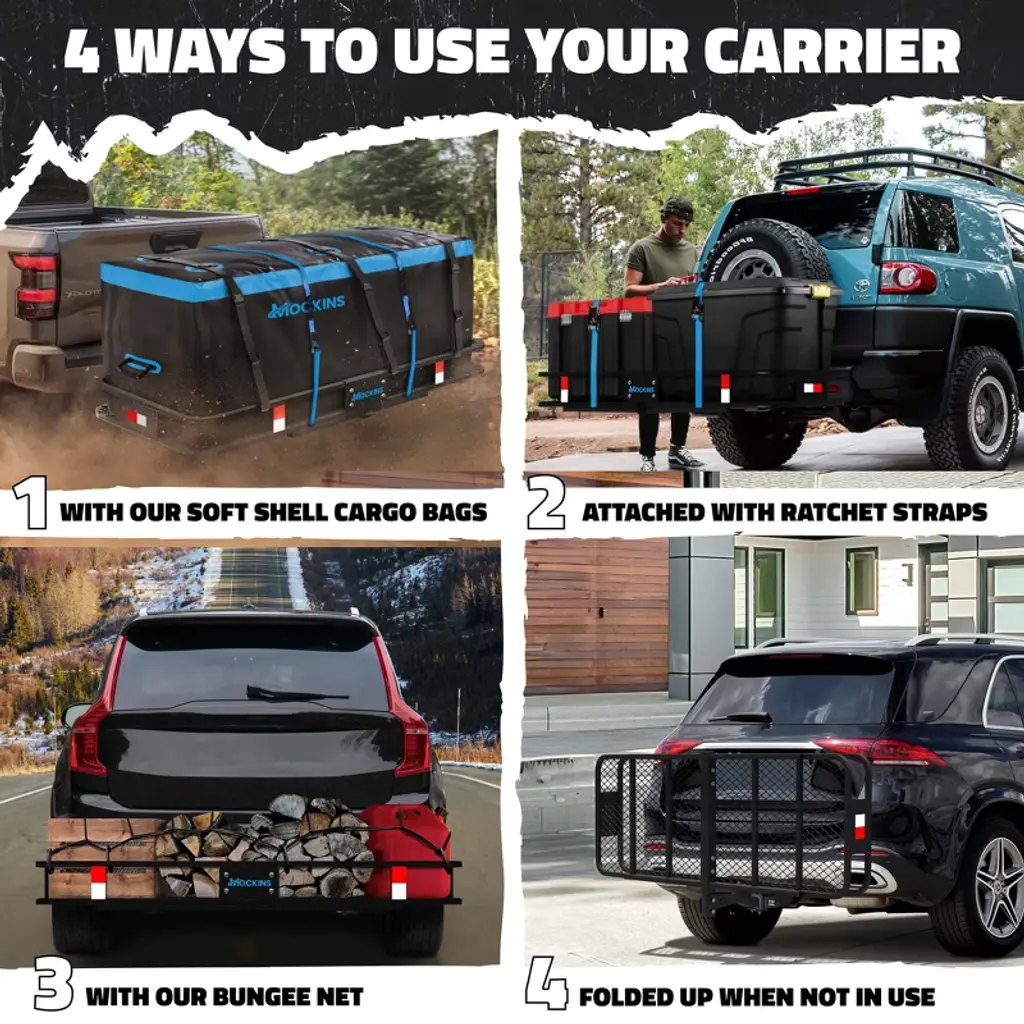 4 WAYS TO USE YOUR CARRIER

MOCKINS

MOCKINS

1 WITH OUR SOFT SHELL CARGO BAGS

MOCKINS

2 ATTACHED WITH RATCHET STRAPS

MOCKINS

3 WITH OUR BUNGEE NET

4 FOLDED UP WHEN NOT IN USE