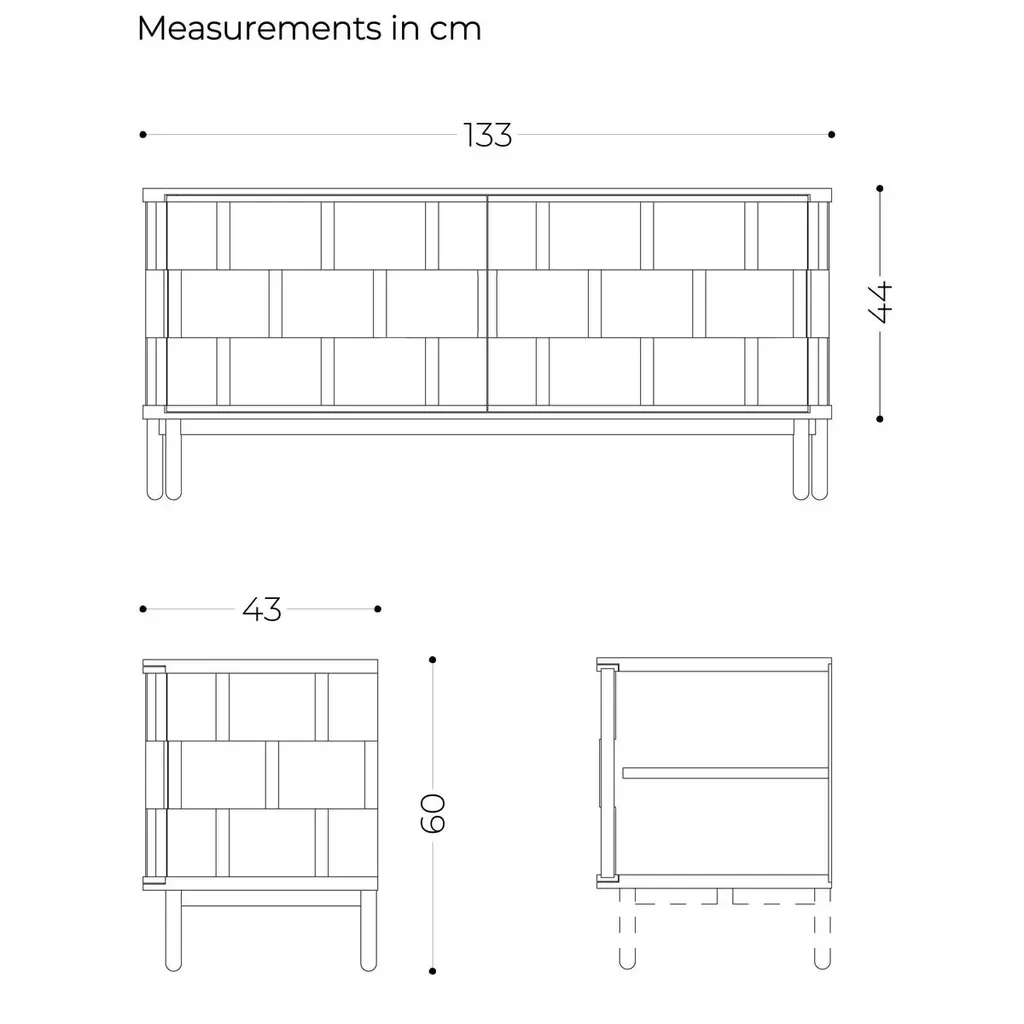 Measurements in cm

133

44

43

60