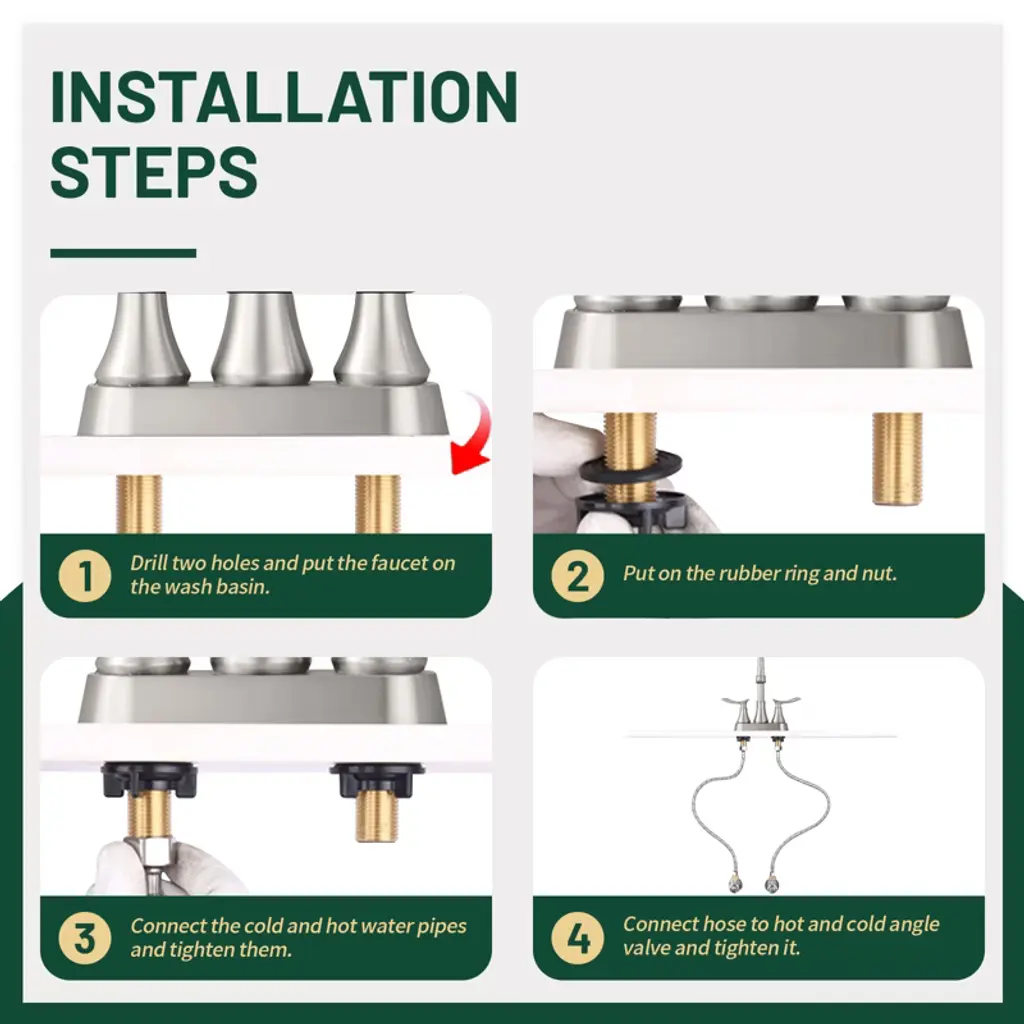 INSTALLATION STEPS

1 Drill two holes and put the faucet on the wash basin.

2 Put on the rubber ring and nut.

3 Connect the cold and hot water pipes and tighten them.

4 Connect hose to hot and cold angle valve and tighten it.