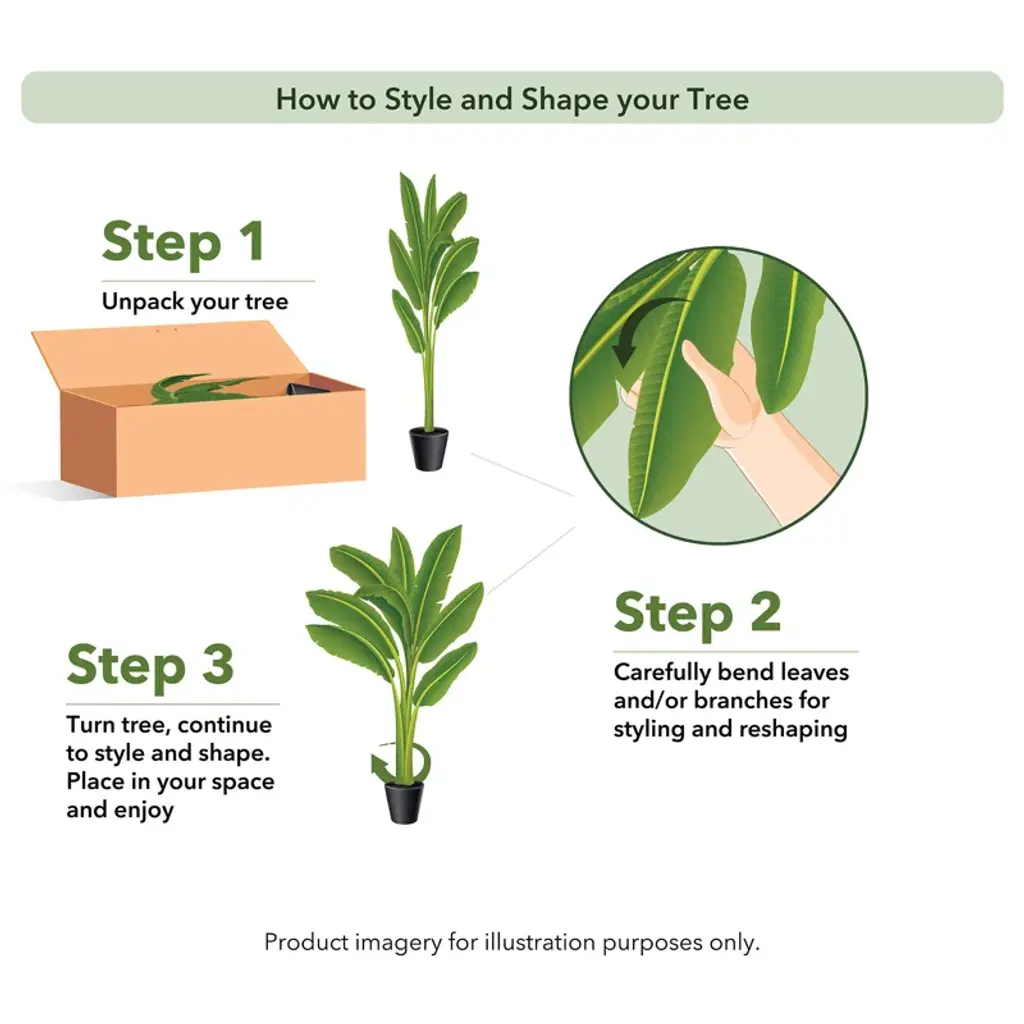 How to Style and Shape your Tree

Step 1

Unpack your tree

Step 2

Carefully bend leaves and/or branches for styling and reshaping

Step 3

Turn tree, continue to style and shape. Place in your space and enjoy

Product imagery for illustration purposes only.