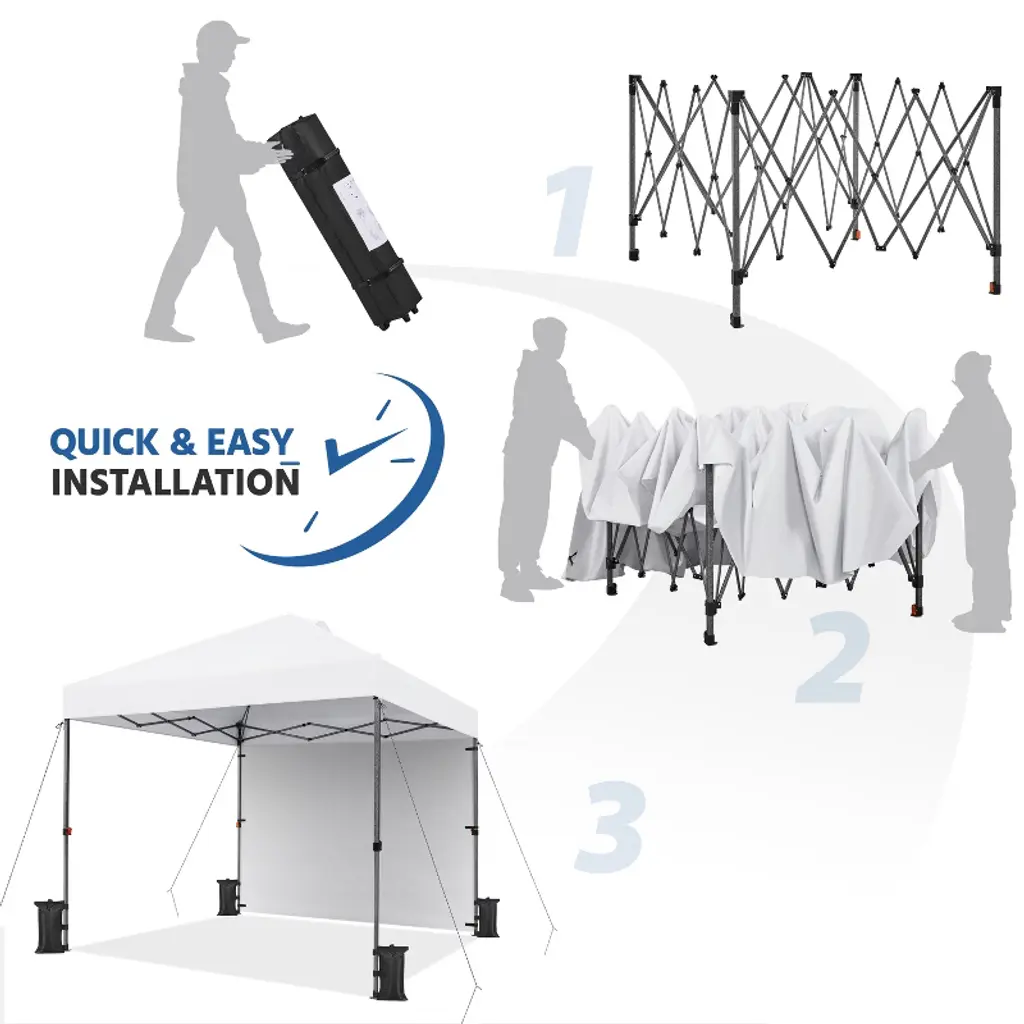 1

QUICK & EASY
INSTALLATION

2

3