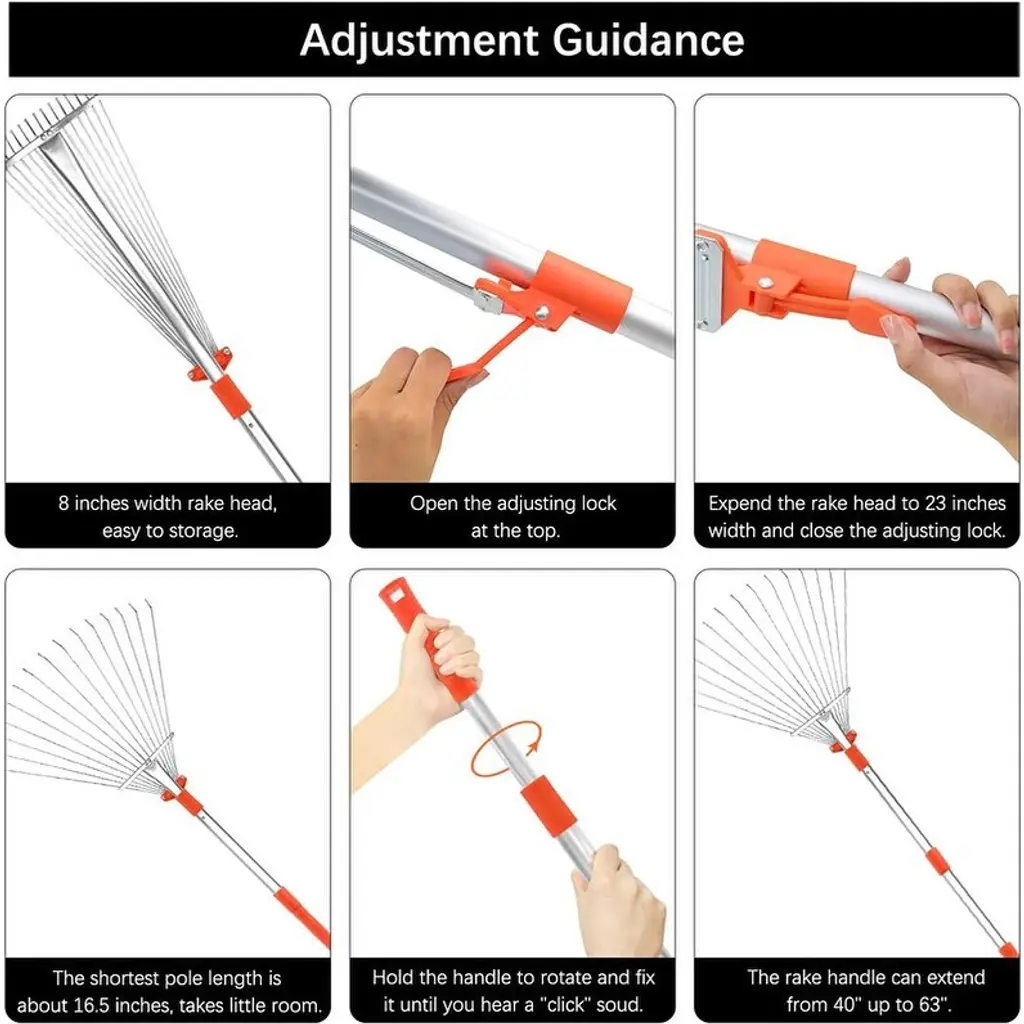 Adjustment Guidance

8 inches width rake head, easy to storage.

Open the adjusting lock at the top.

Expend the rake head to 23 inches width and close the adjusting lock.

The shortest pole length is about 16.5 inches, takes little room.

Hold the handle to rotate and fix it until you hear a "click" soud.

The rake handle can extend from 40" up to 63".