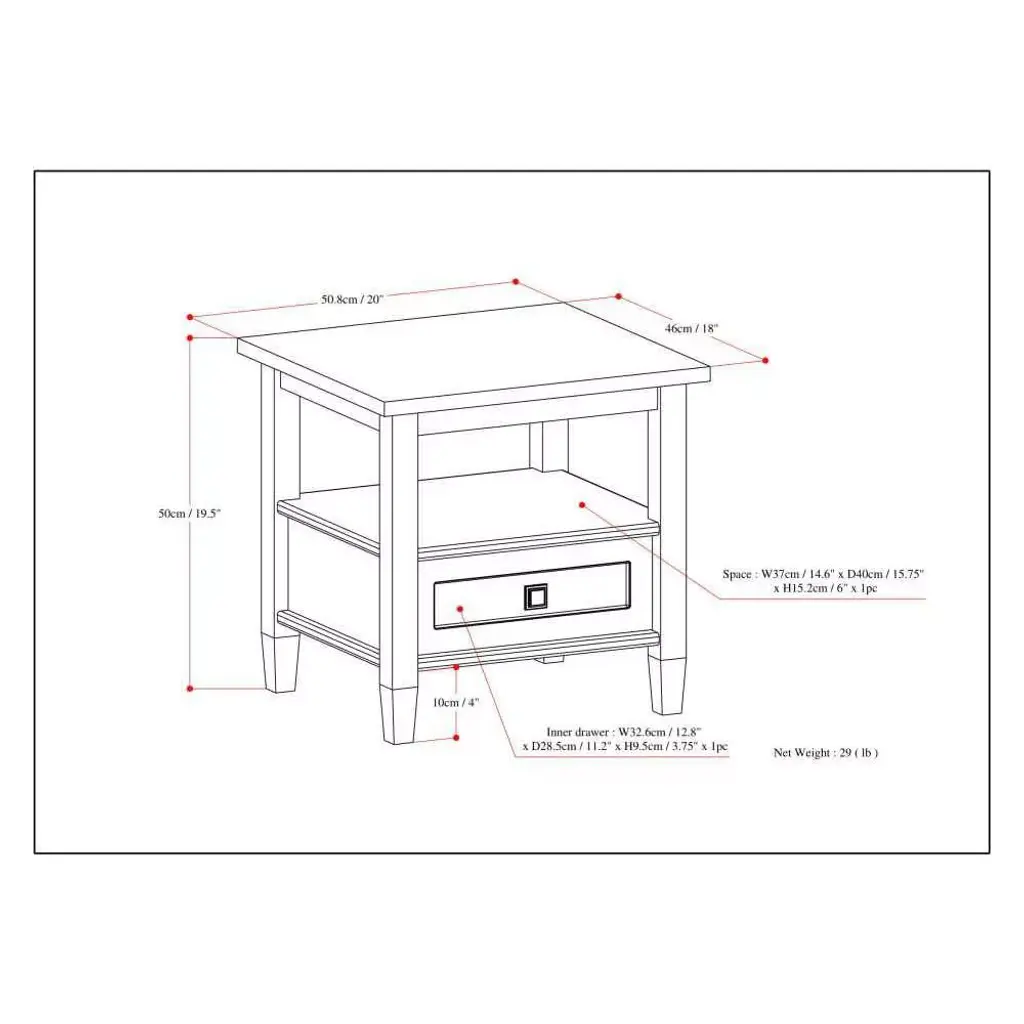 50.8cm / 20"

46cm / 18"

50cm / 19.5"

Space : W37cm / 14.6" x D40cm / 15.75" x H15.2cm / 6" x 1pc

10cm / 4"

Inner drawer : W32.6cm / 12.8" x D28.5cm / 11.2" x H9.5cm / 3.75" x 1pc

Net Weight : 29 ( lb )