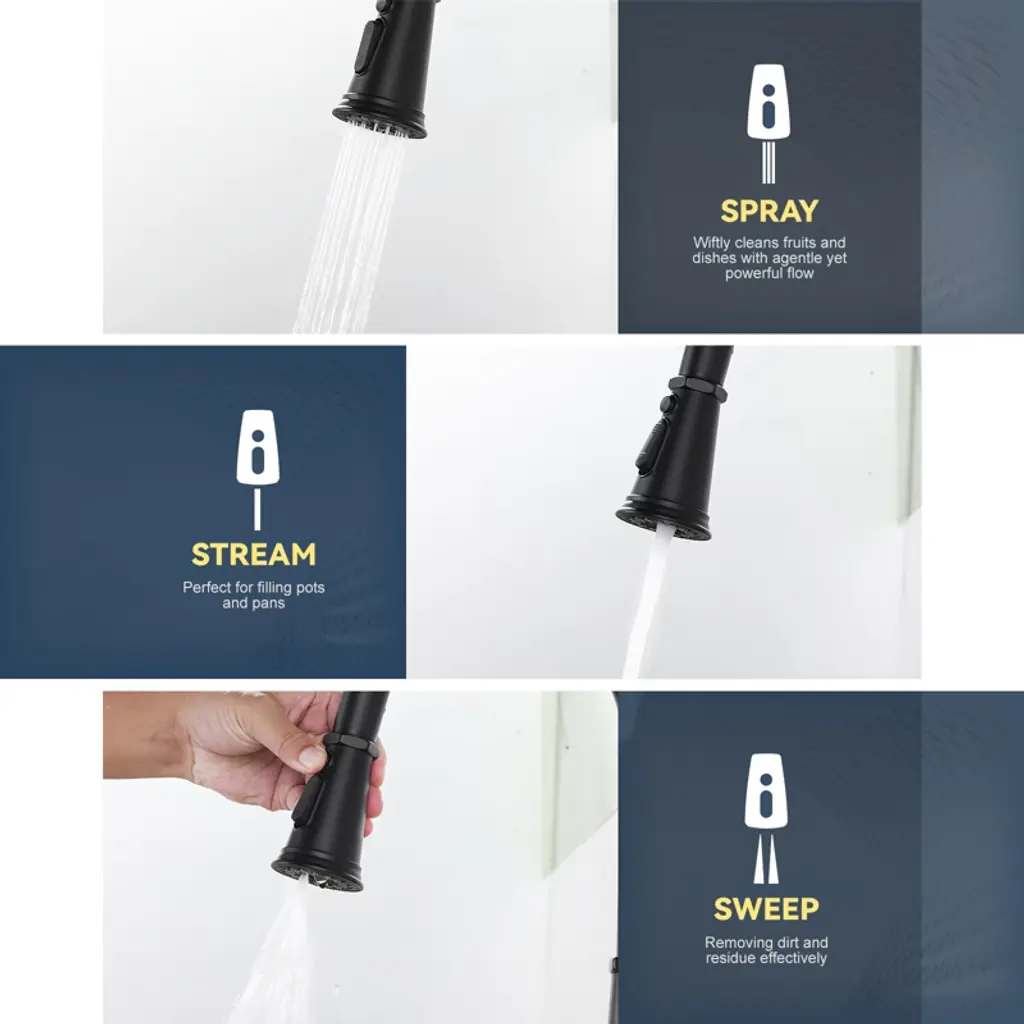 SPRAY

Wiftly cleans fruits and dishes with agentle yet powerful flow

STREAM

Perfect for filling pots and pans

SWEEP

Removing dirt and residue effectively