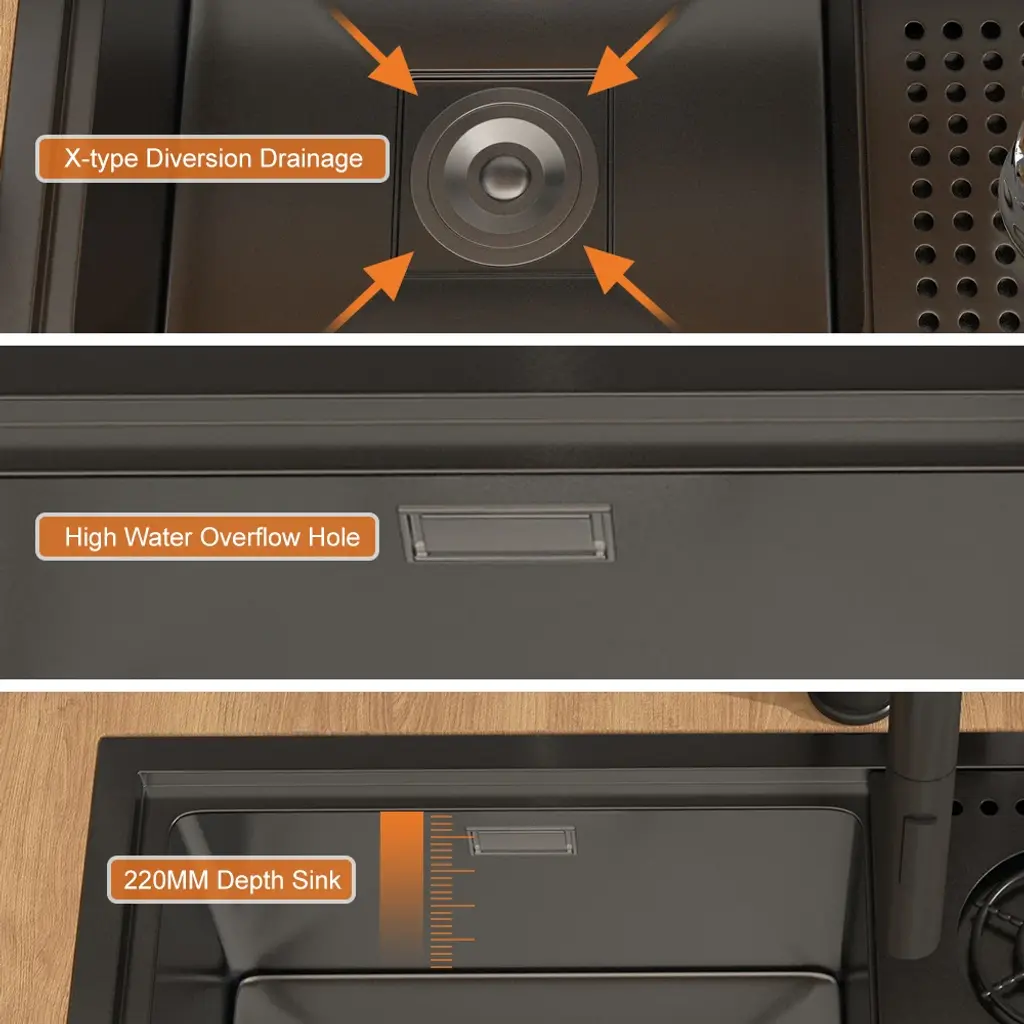 X-type Diversion Drainage

High Water Overflow Hole

220MM Depth Sink