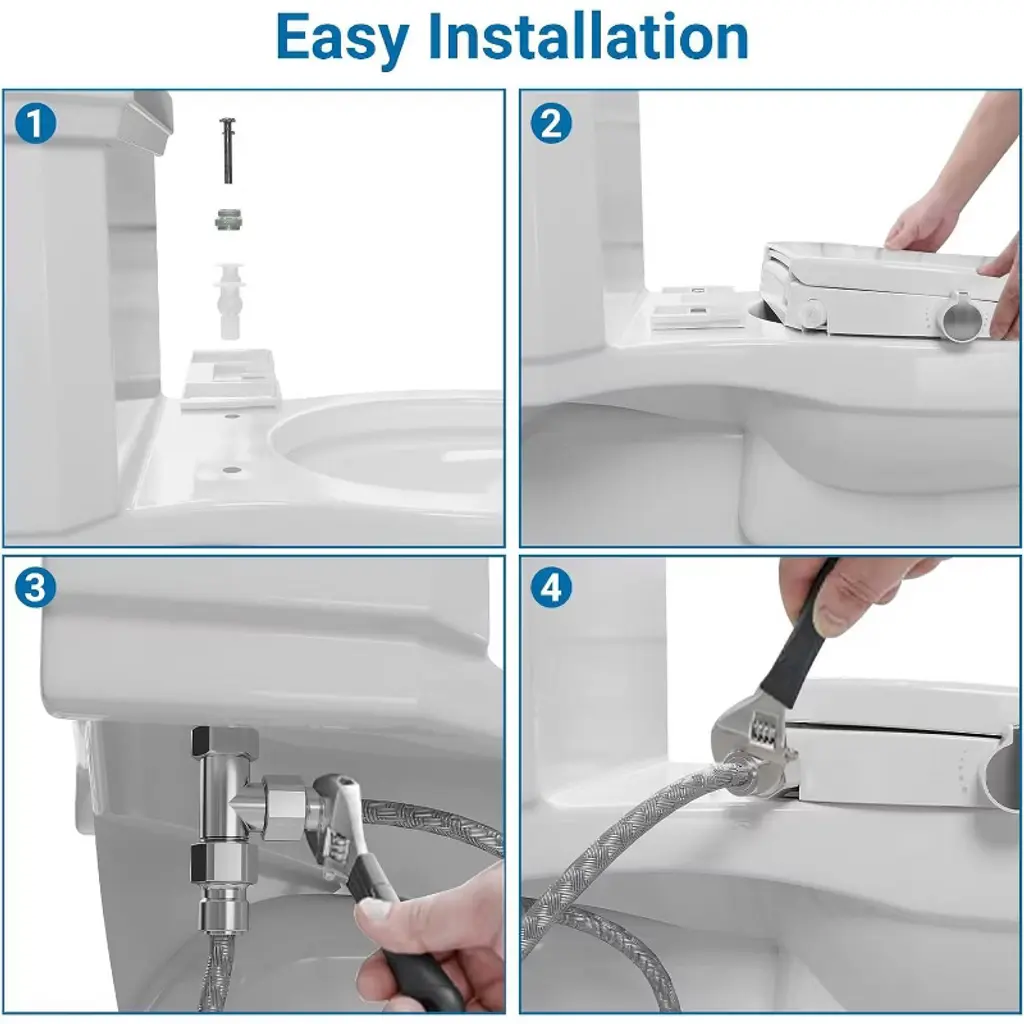 Easy Installation

1

2

3

4