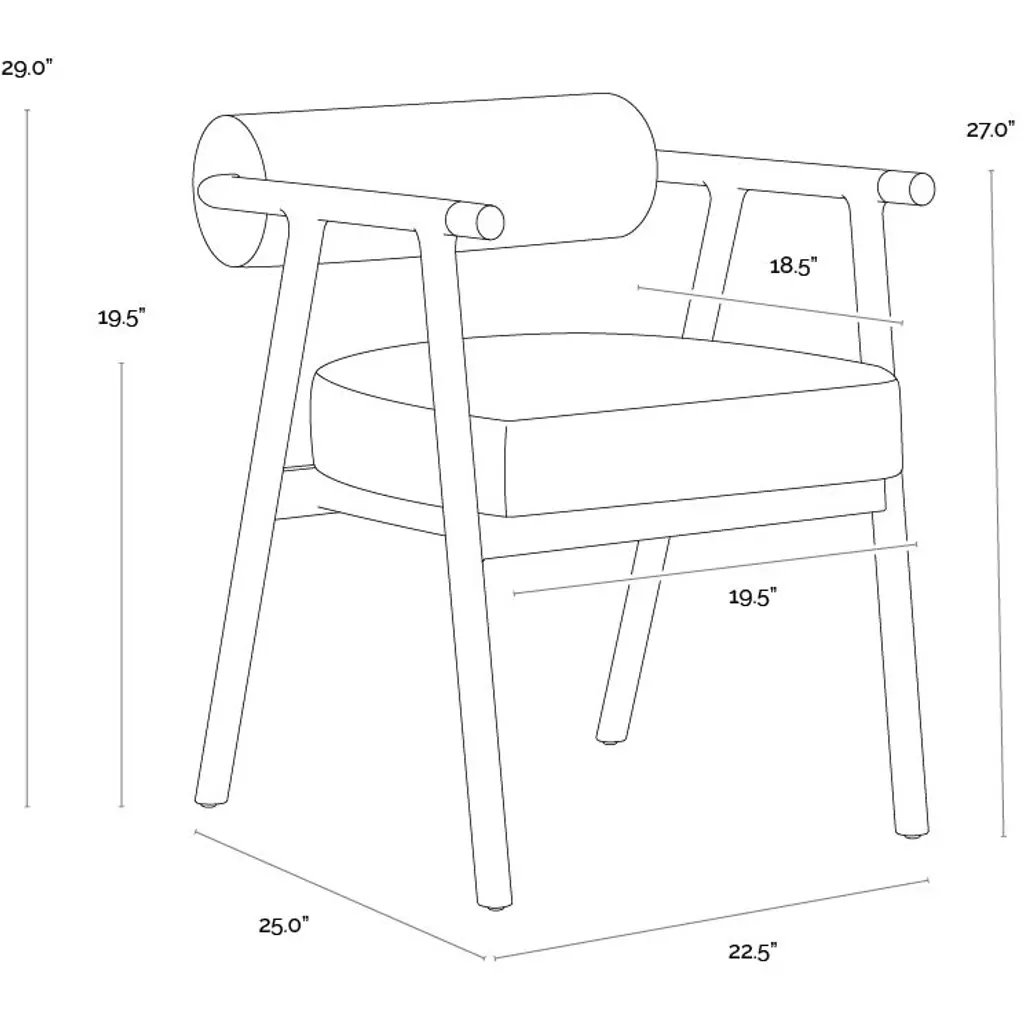 29.0"

27.0"

18.5"

19.5"

19.5"

25.0"

22.5"