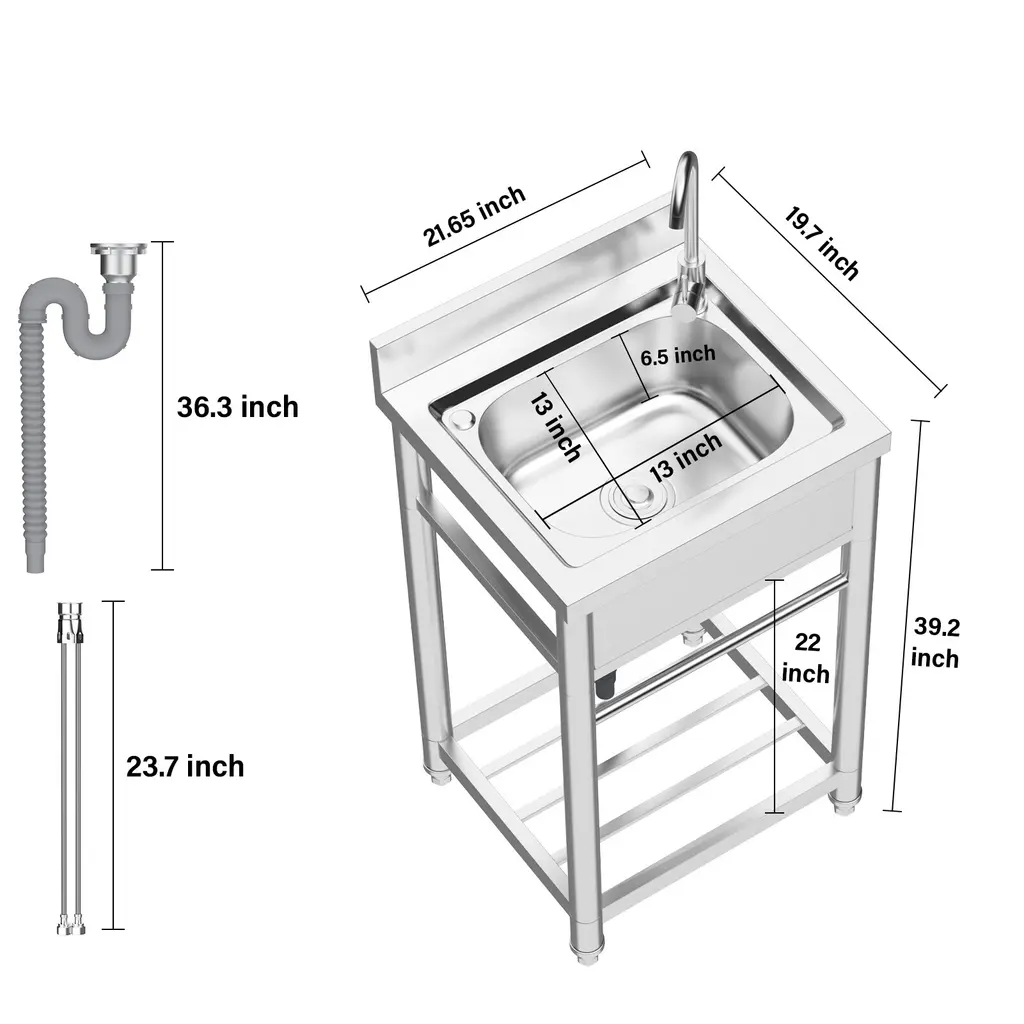 36.3 inch

23.7 inch

21.65 inch

19.7 inch

6.5 inch

13 inch

13 inch

22 inch

39.2 inch