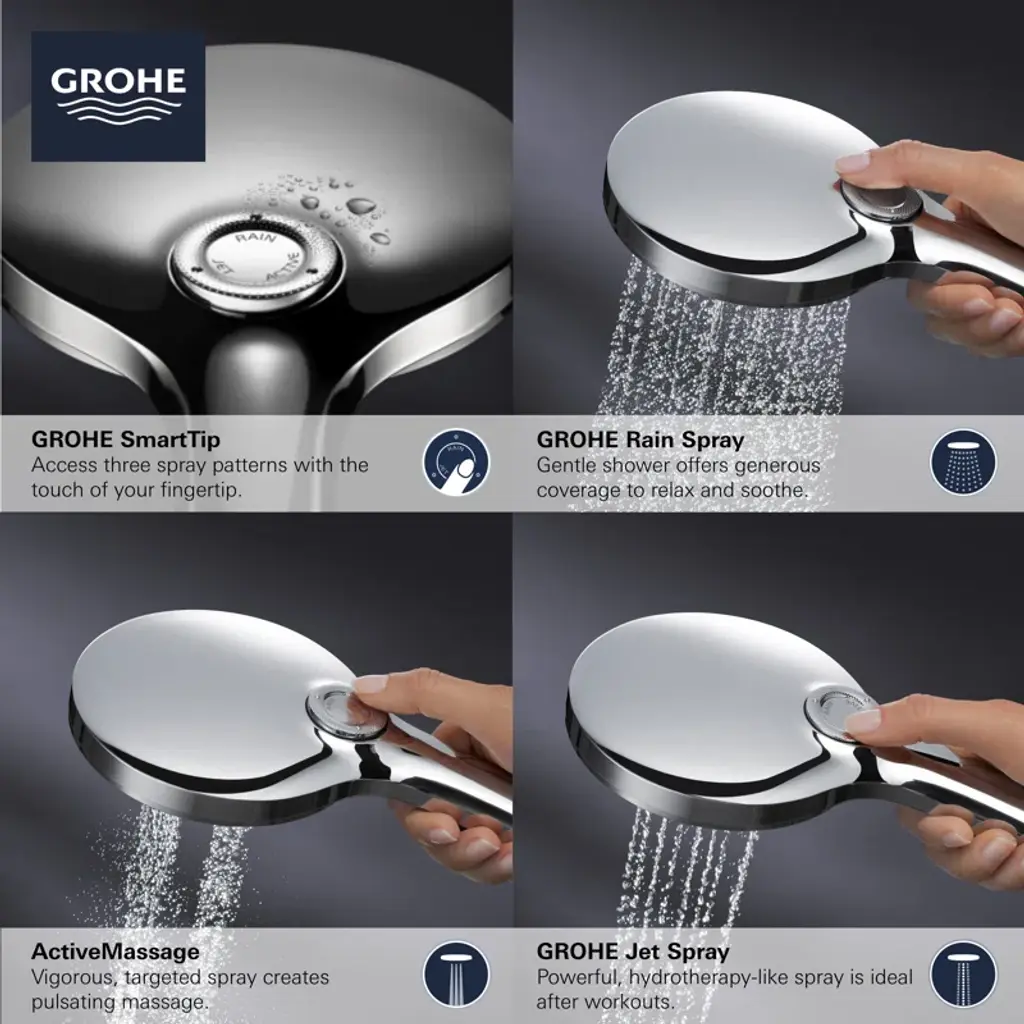 GROHE

RAIN
JET ACTIVE

GROHE SmartTip
Access three spray patterns with the touch of your fingertip.

GROHE Rain Spray
Gentle shower offers generous coverage to relax and soothe.

ActiveMassage
Vigorous, targeted spray creates pulsating massage.

GROHE Jet Spray
Powerful, hydrotherapy-like spray is ideal after workouts.