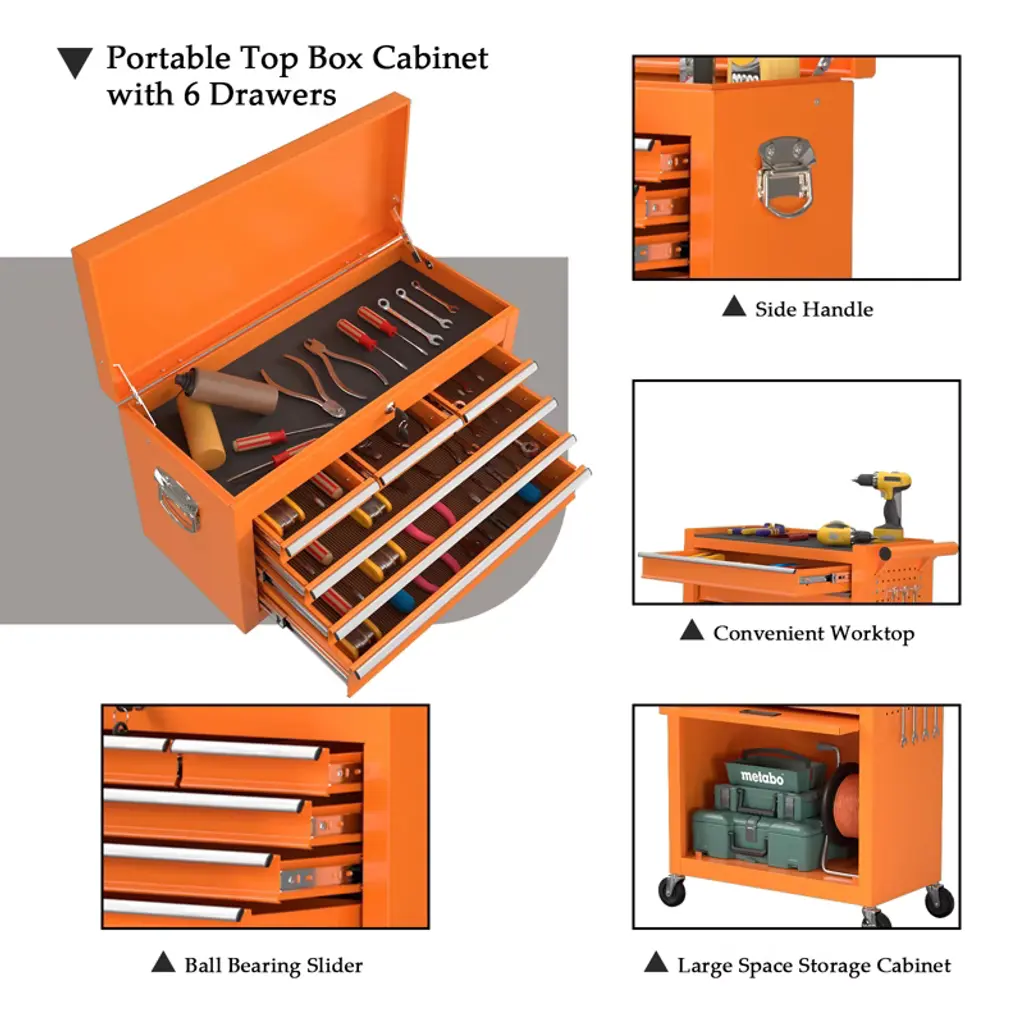 ▼ Portable Top Box Cabinet with 6 Drawers

▲ Side Handle

▲ Convenient Worktop

▲ Ball Bearing Slider

metabo

▲ Large Space Storage Cabinet