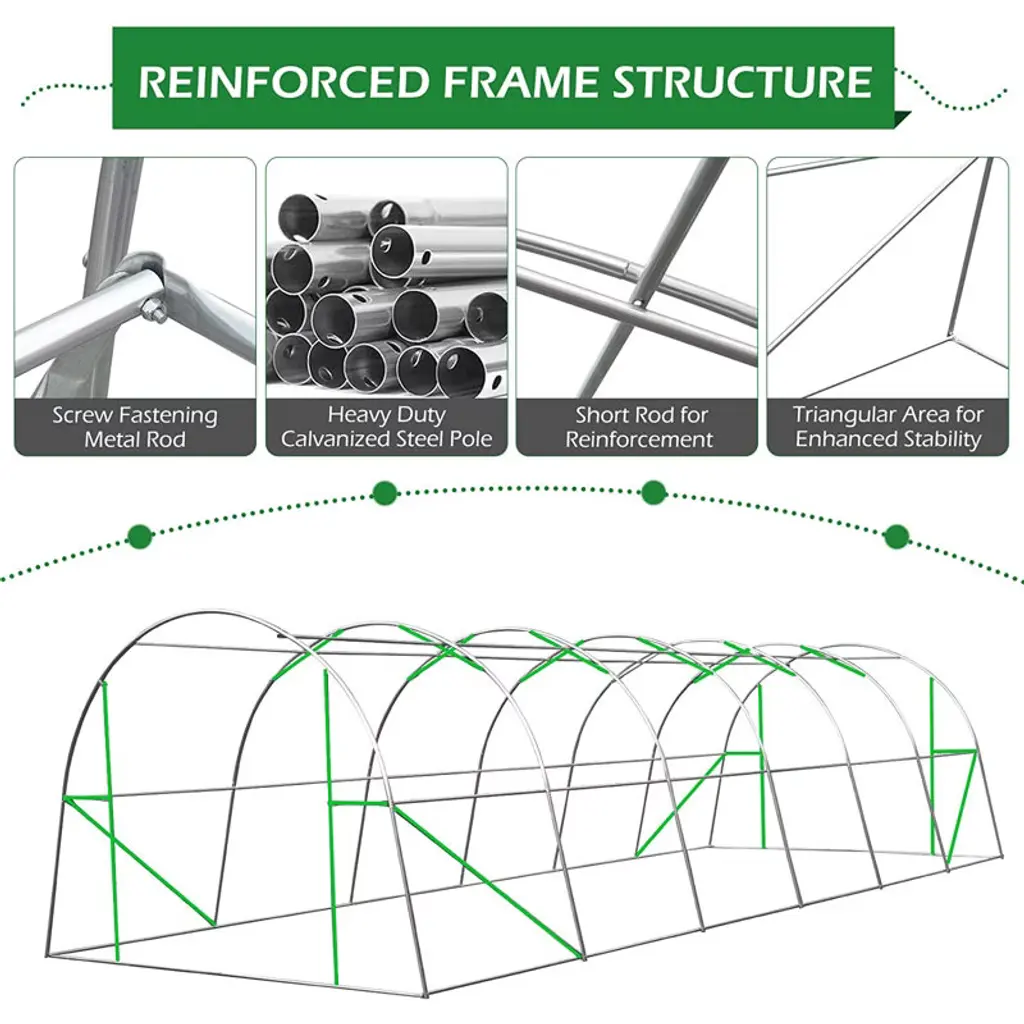 REINFORCED FRAME STRUCTURE

Screw Fastening Metal Rod

Heavy Duty Calvanized Steel Pole

Short Rod for Reinforcement

Triangular Area for Enhanced Stability