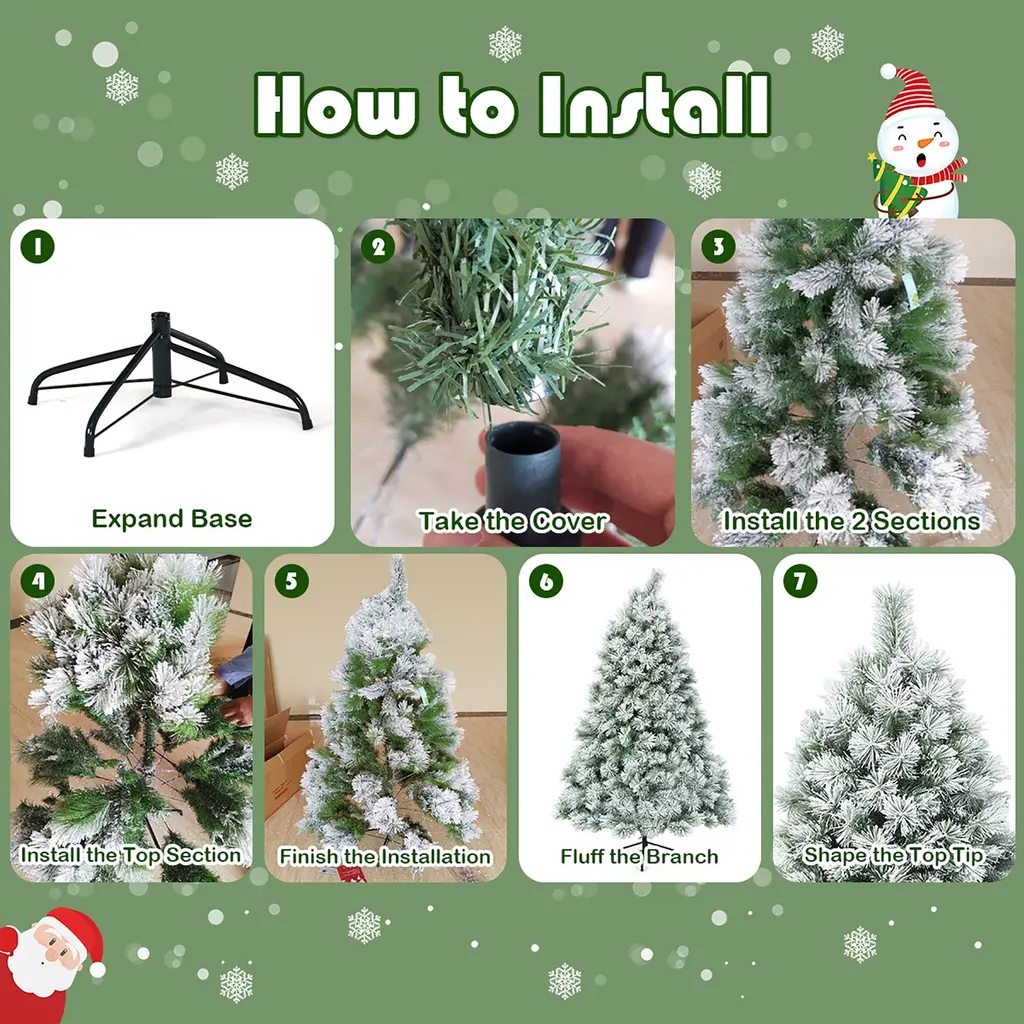 How to Install

1
Expand Base

2
Take the Cover

3
Install the 2 Sections

4
Install the Top Section

5
Finish the Installation

6
Fluff the Branch

7
Shape the Top Tip