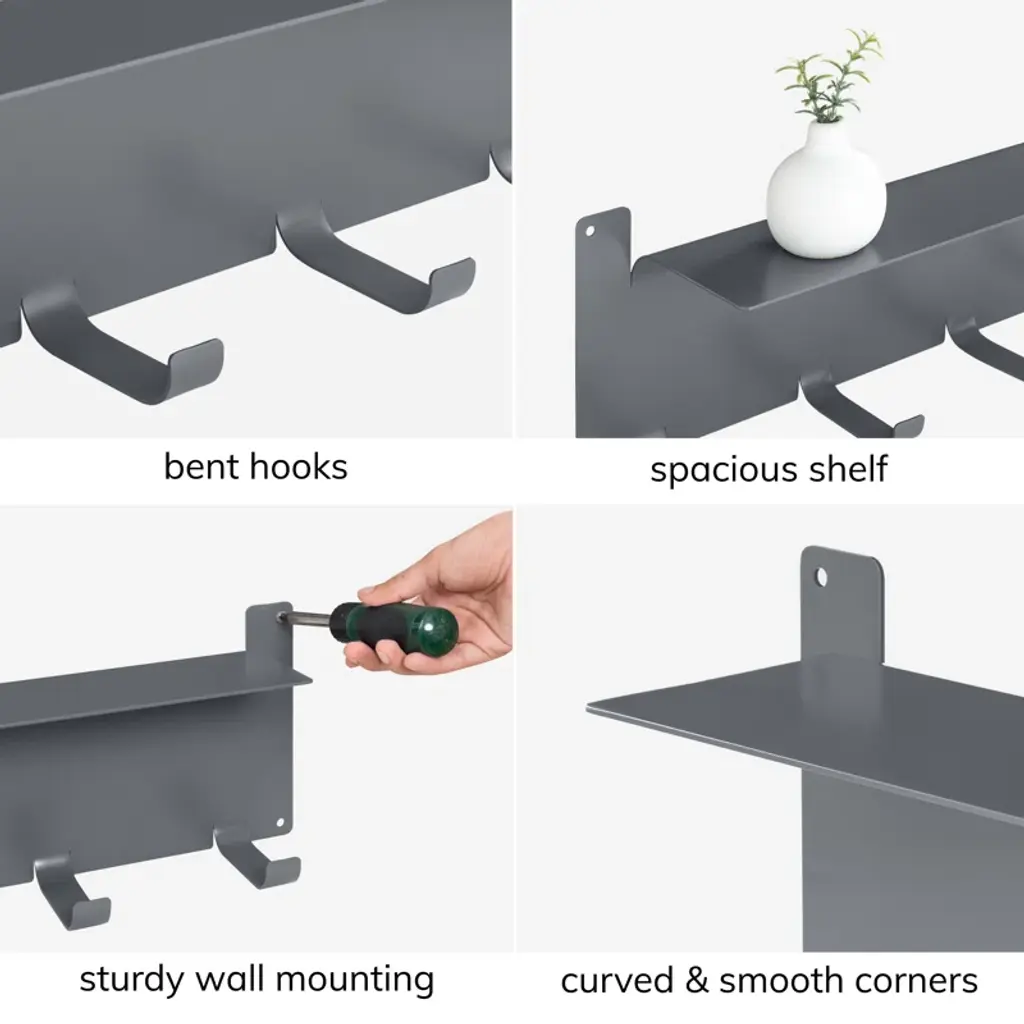 bent hooks

spacious shelf

sturdy wall mounting

curved & smooth corners