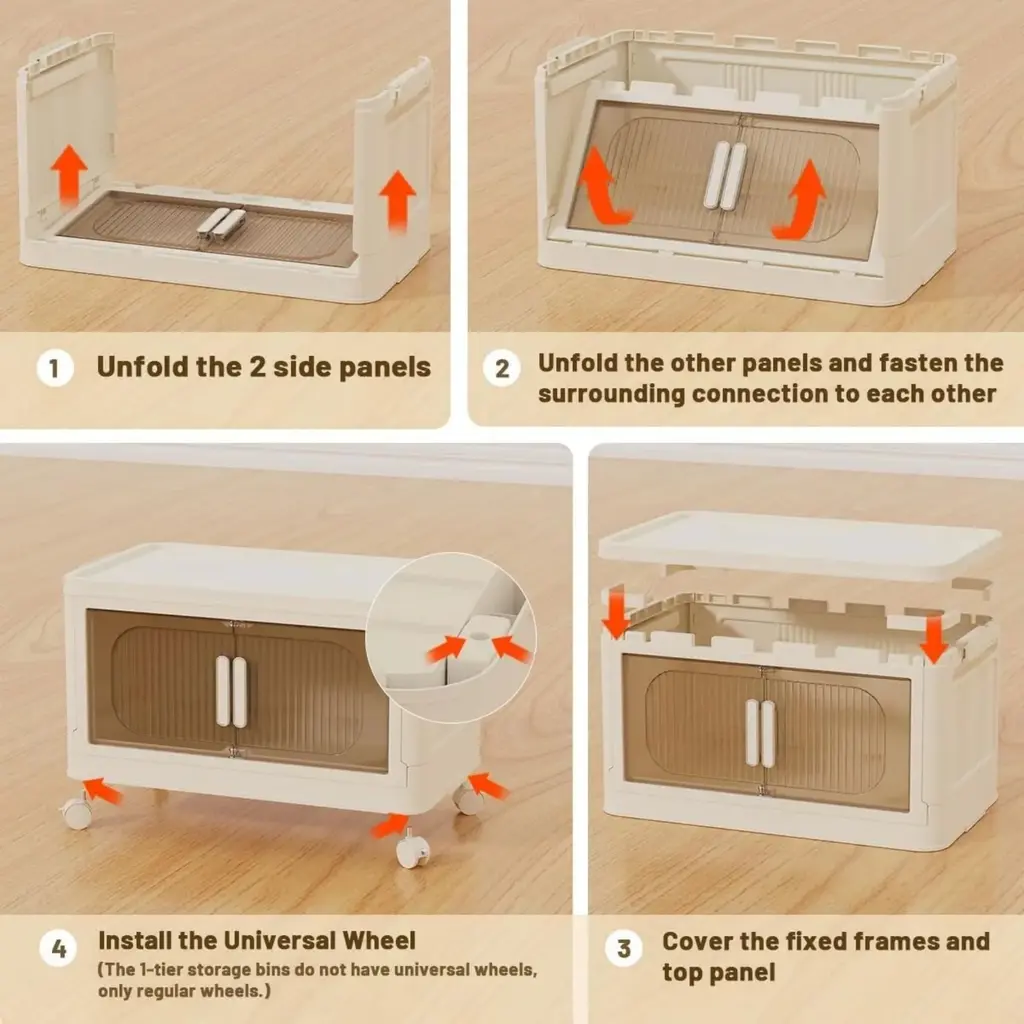 1 Unfold the 2 side panels

2 Unfold the other panels and fasten the surrounding connection to each other

4 Install the Universal Wheel
(The 1-tier storage bins do not have universal wheels, only regular wheels.)

3 Cover the fixed frames and top panel