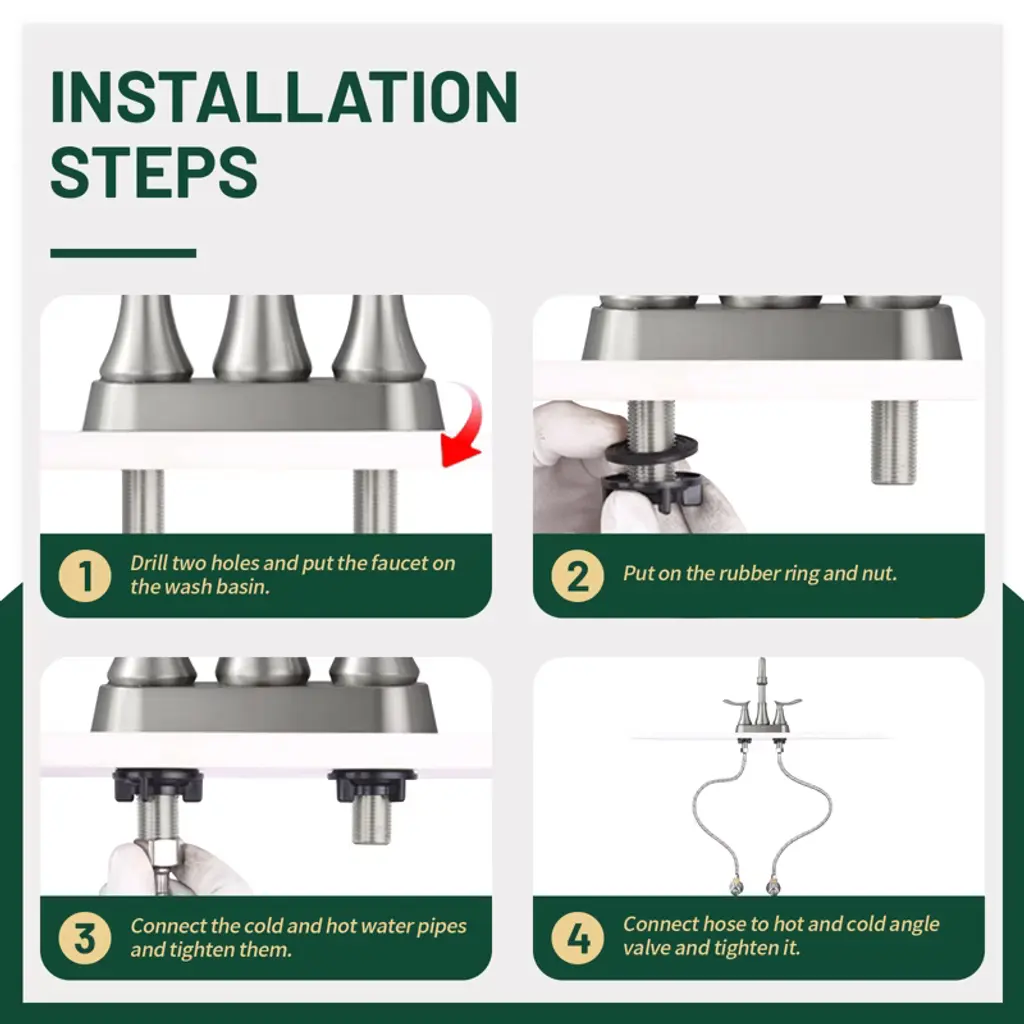 INSTALLATION STEPS

1 Drill two holes and put the faucet on the wash basin.

2 Put on the rubber ring and nut.

3 Connect the cold and hot water pipes and tighten them.

4 Connect hose to hot and cold angle valve and tighten it.