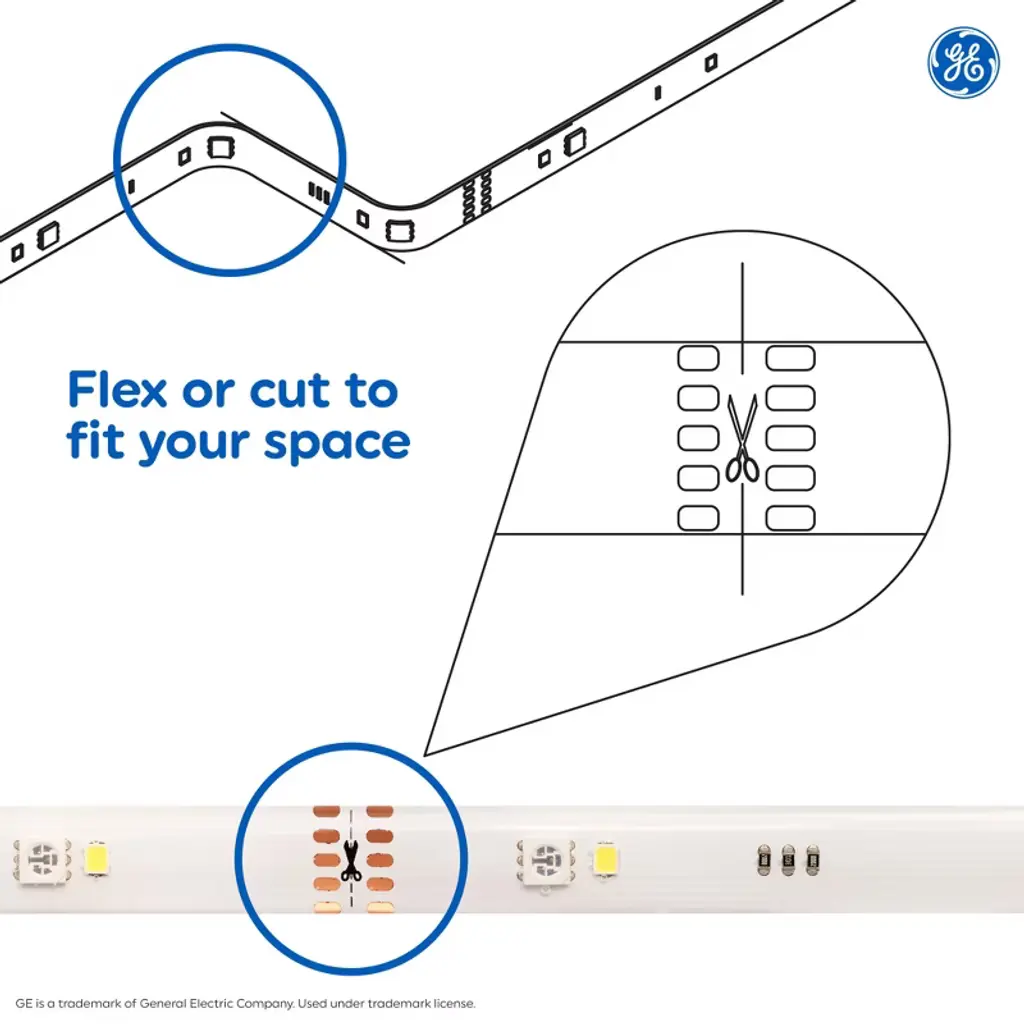 GE

Flex or cut to fit your space

GE is a trademark of General Electric Company. Used under trademark license.