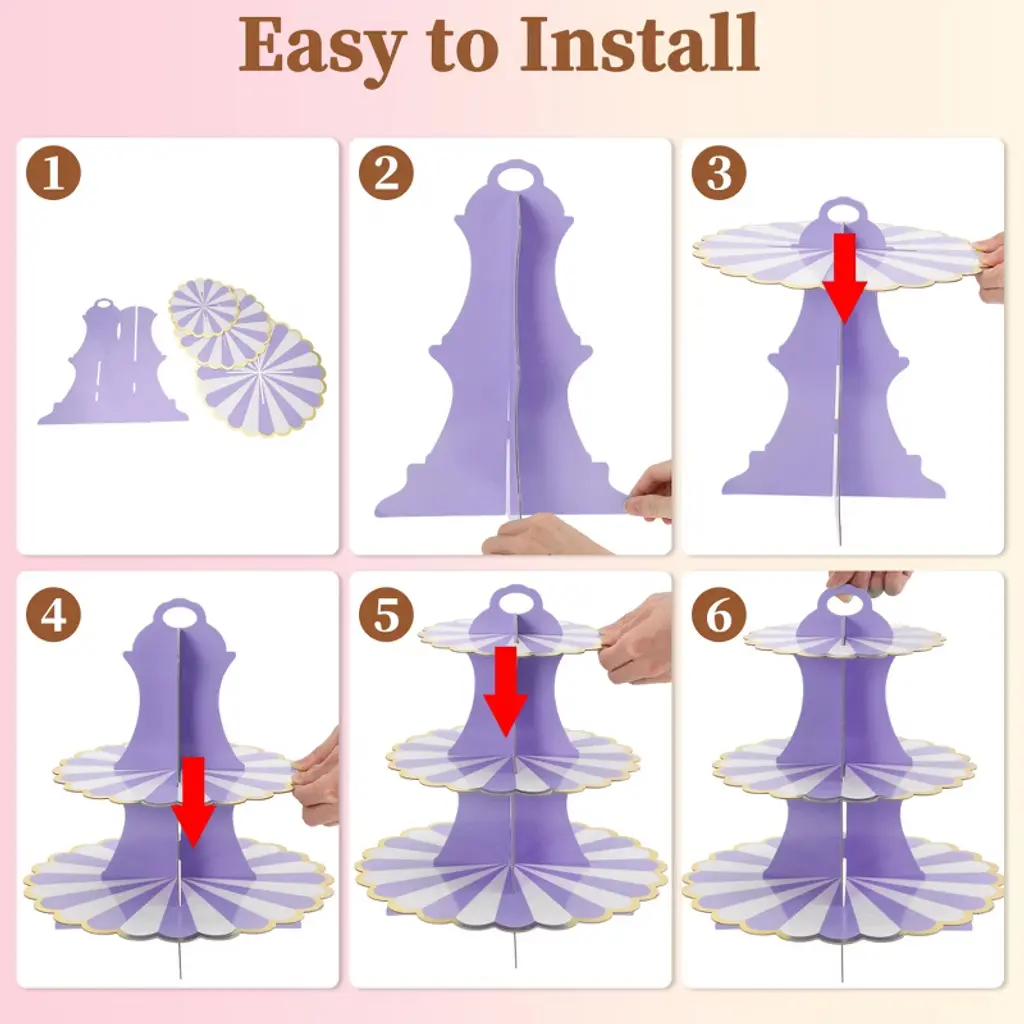 Easy to Install

1

2

3

4

5

6