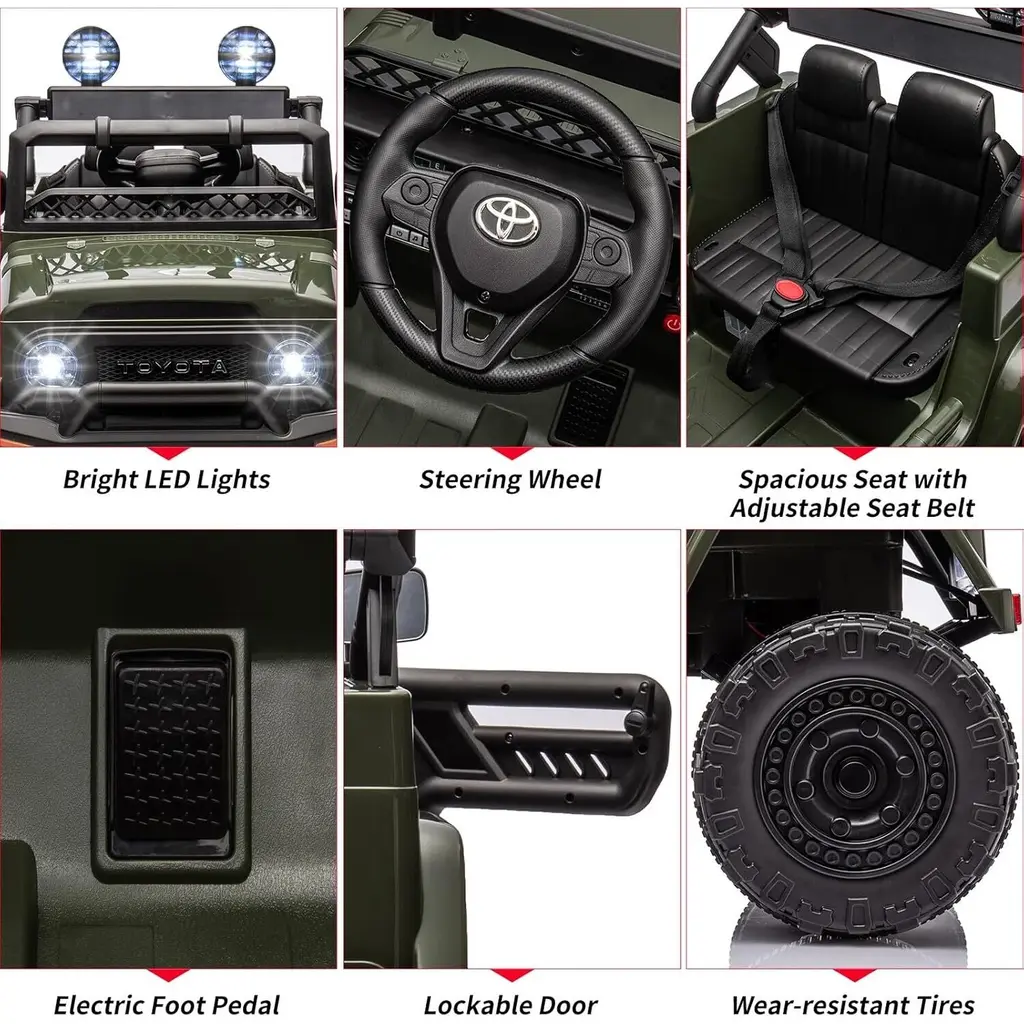 TOYOTA

Bright LED Lights

Steering Wheel

Spacious Seat with Adjustable Seat Belt

Electric Foot Pedal

Lockable Door

Wear-resistant Tires