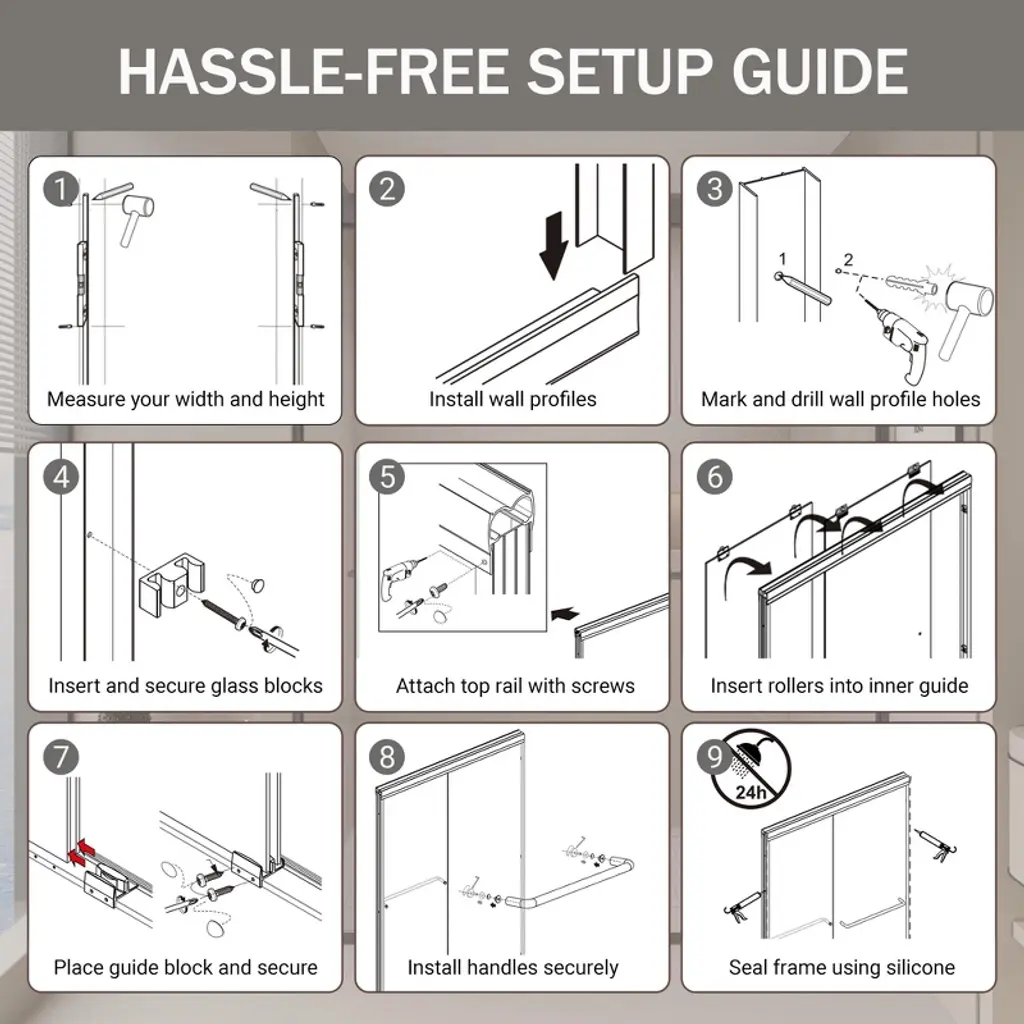 HASSLE-FREE SETUP GUIDE

1
Measure your width and height

2
Install wall profiles

3
1
2
Mark and drill wall profile holes

4
Insert and secure glass blocks

5
Attach top rail with screws

6
Insert rollers into inner guide

7
Place guide block and secure

8
Install handles securely

9
24h
Seal frame using silicone