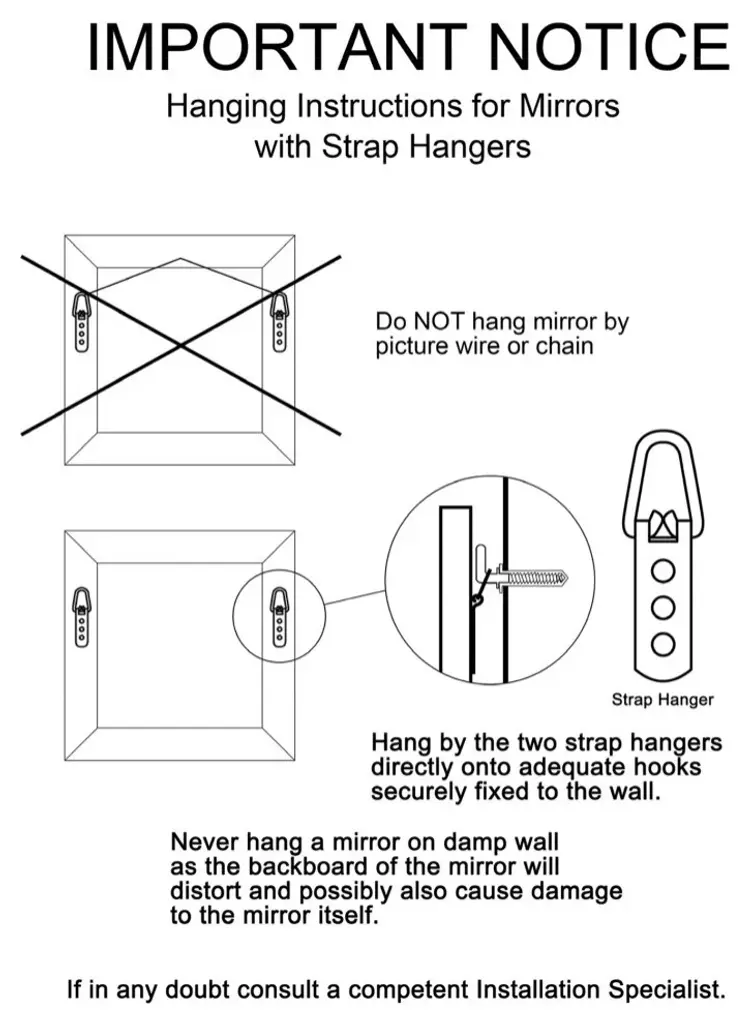 IMPORTANT NOTICE

Hanging Instructions for Mirrors with Strap Hangers

Do NOT hang mirror by picture wire or chain

Strap Hanger

Hang by the two strap hangers directly onto adequate hooks securely fixed to the wall.

Never hang a mirror on damp wall as the backboard of the mirror will distort and possibly also cause damage to the mirror itself.

If in any doubt consult a competent Installation Specialist.