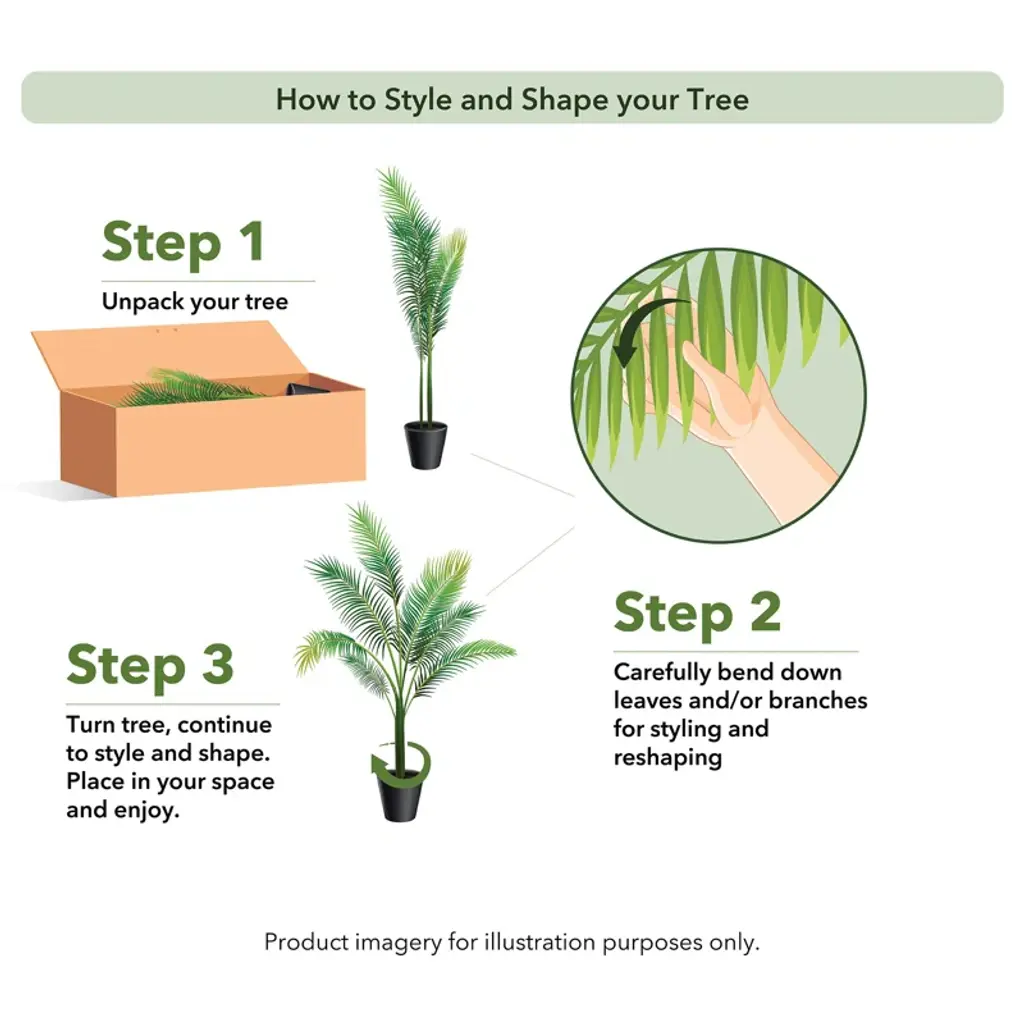 How to Style and Shape your Tree

Step 1

Unpack your tree

Step 2

Carefully bend down leaves and/or branches for styling and reshaping

Step 3

Turn tree, continue to style and shape. Place in your space and enjoy.

Product imagery for illustration purposes only.