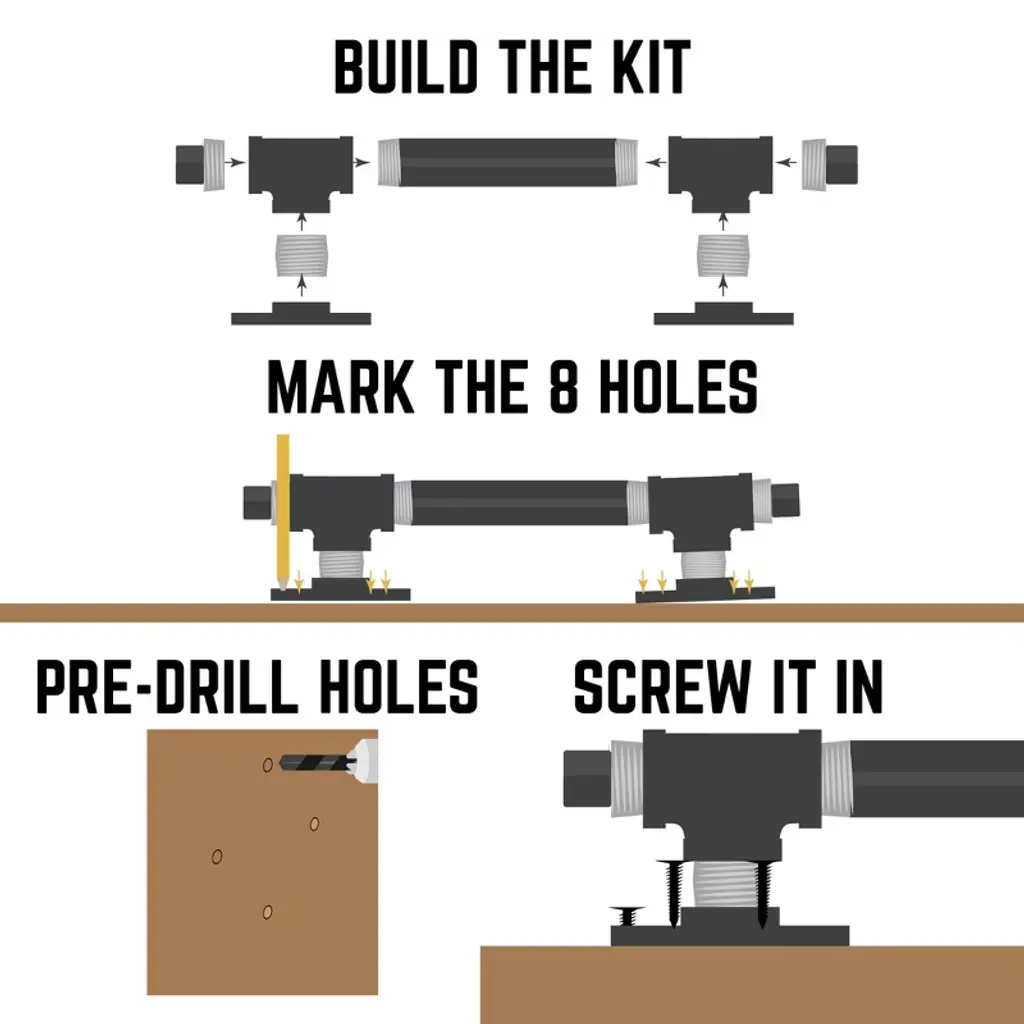 BUILD THE KIT

MARK THE 8 HOLES

PRE-DRILL HOLES

SCREW IT IN