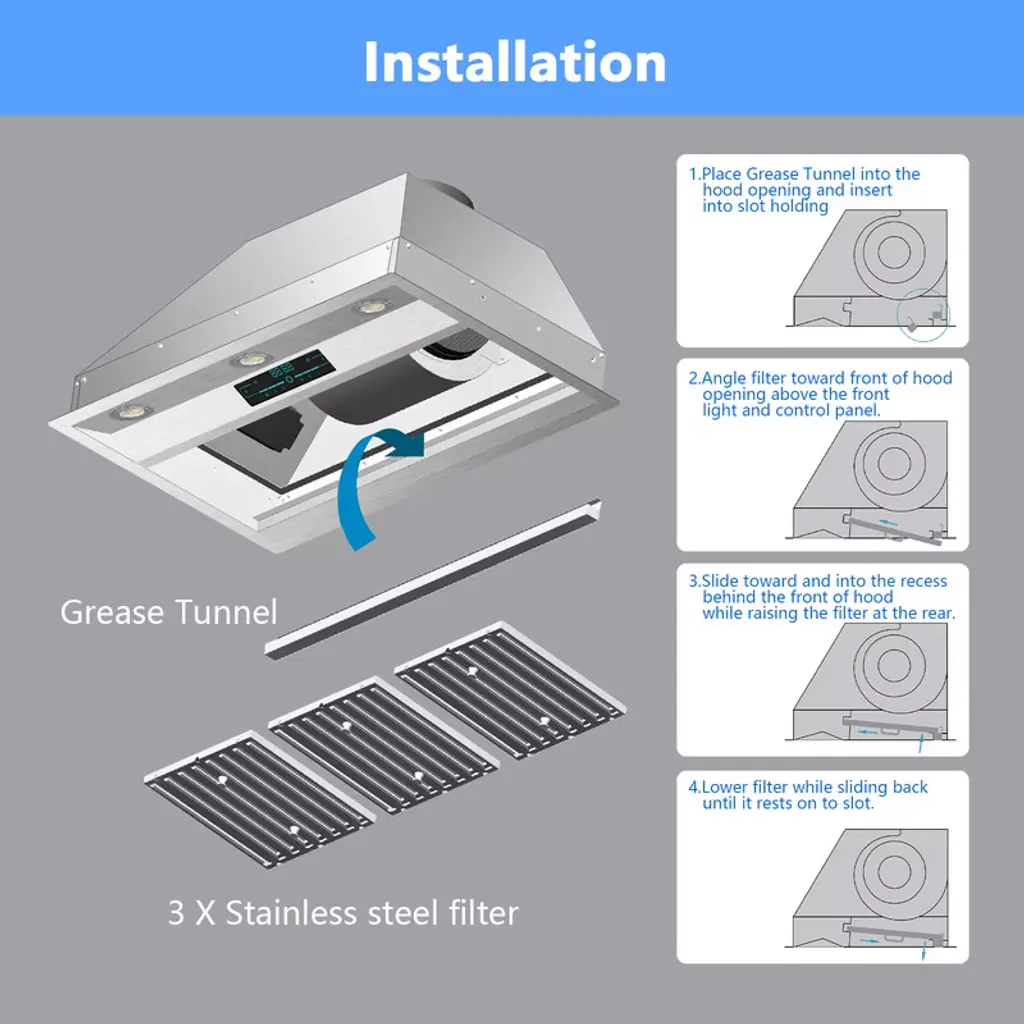 Installation

Grease Tunnel

3 X Stainless steel filter

1.Place Grease Tunnel into the hood opening and insert into slot holding

2.Angle filter toward front of hood opening above the front light and control panel.

3.Slide toward and into the recess behind the front of hood while raising the filter at the rear.

4.Lower filter while sliding back until it rests on to slot.