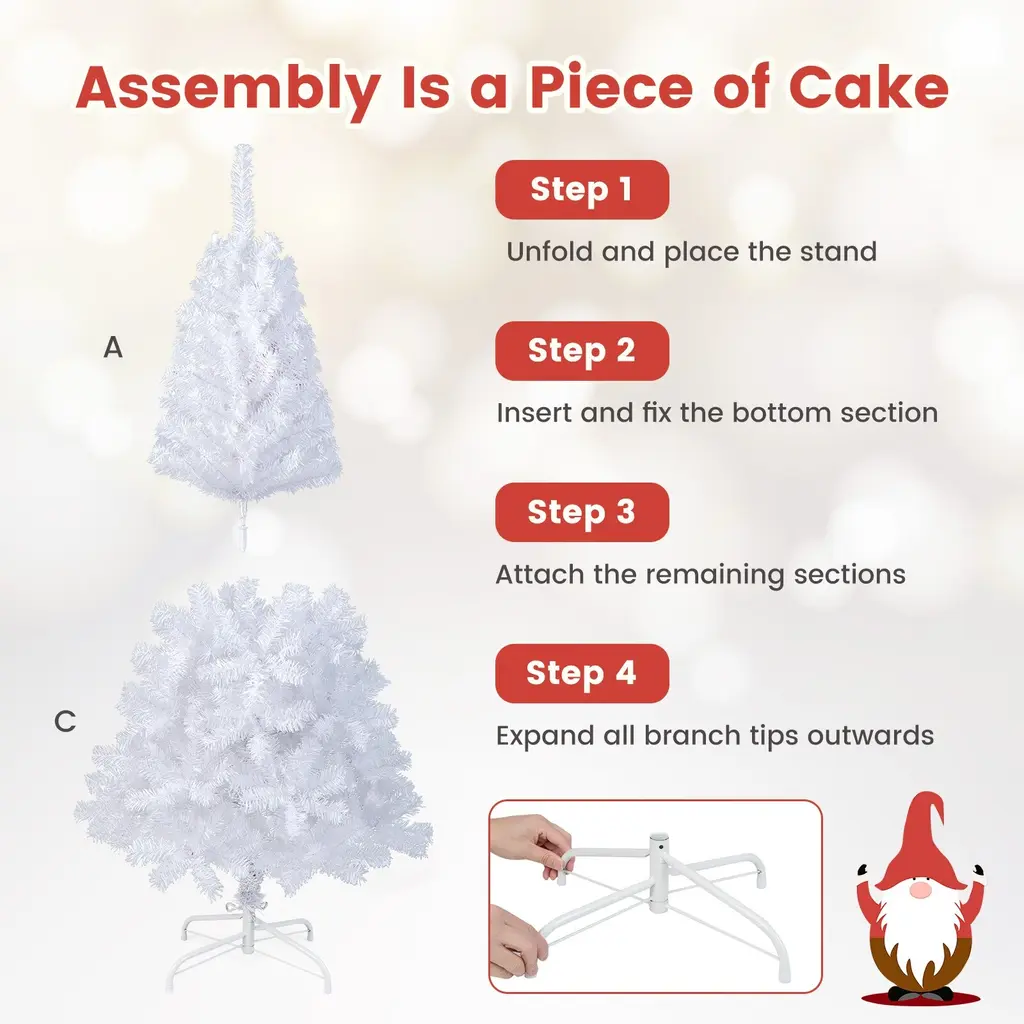 Assembly Is a Piece of Cake

A

C

Step 1

Unfold and place the stand

Step 2

Insert and fix the bottom section

Step 3

Attach the remaining sections

Step 4

Expand all branch tips outwards