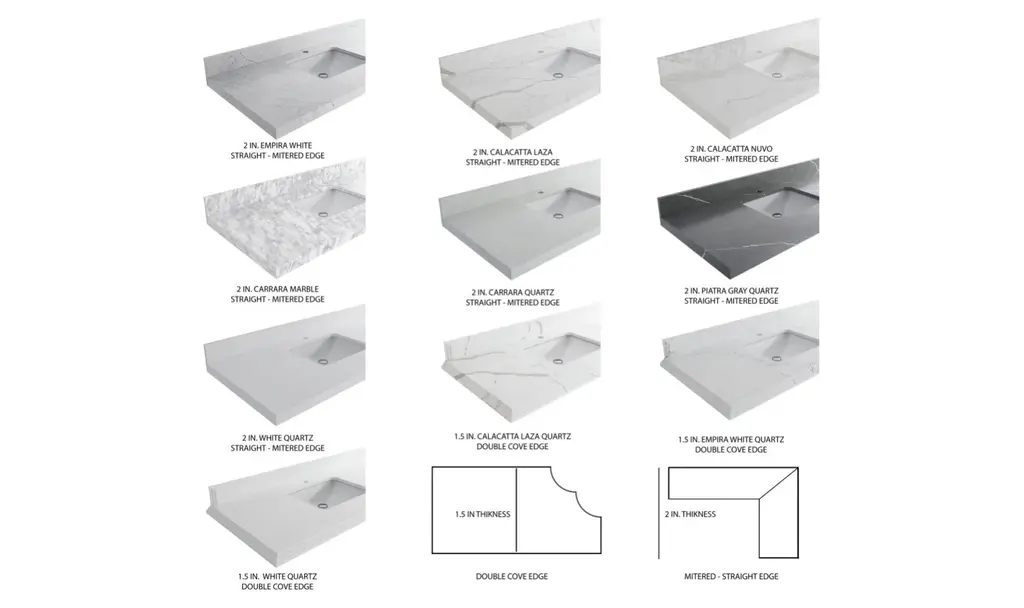 2 IN. EMPIRA WHITE
STRAIGHT - MITERED EDGE

2 IN. CALACATTA LAZA
STRAIGHT - MITERED EDGE

2 IN. CALACATTA NUVO
STRAIGHT - MITERED EDGE

2 IN. CARRARA MARBLE
STRAIGHT - MITERED EDGE

2 IN. CARRARA QUARTZ
STRAIGHT - MITERED EDGE

2 IN. PIATRA GRAY QUARTZ
STRAIGHT - MITERED EDGE

2 IN. WHITE QUARTZ
STRAIGHT - MITERED EDGE

1.5 IN. CALACATTA LAZA QUARTZ
DOUBLE COVE EDGE

1.5 IN. EMPIRA WHITE QUARTZ
DOUBLE COVE EDGE

1.5 IN. WHITE QUARTZ
DOUBLE COVE EDGE

1.5 IN THIKNESS

DOUBLE COVE EDGE

2 IN. THIKNESS

MITERED - STRAIGHT EDGE