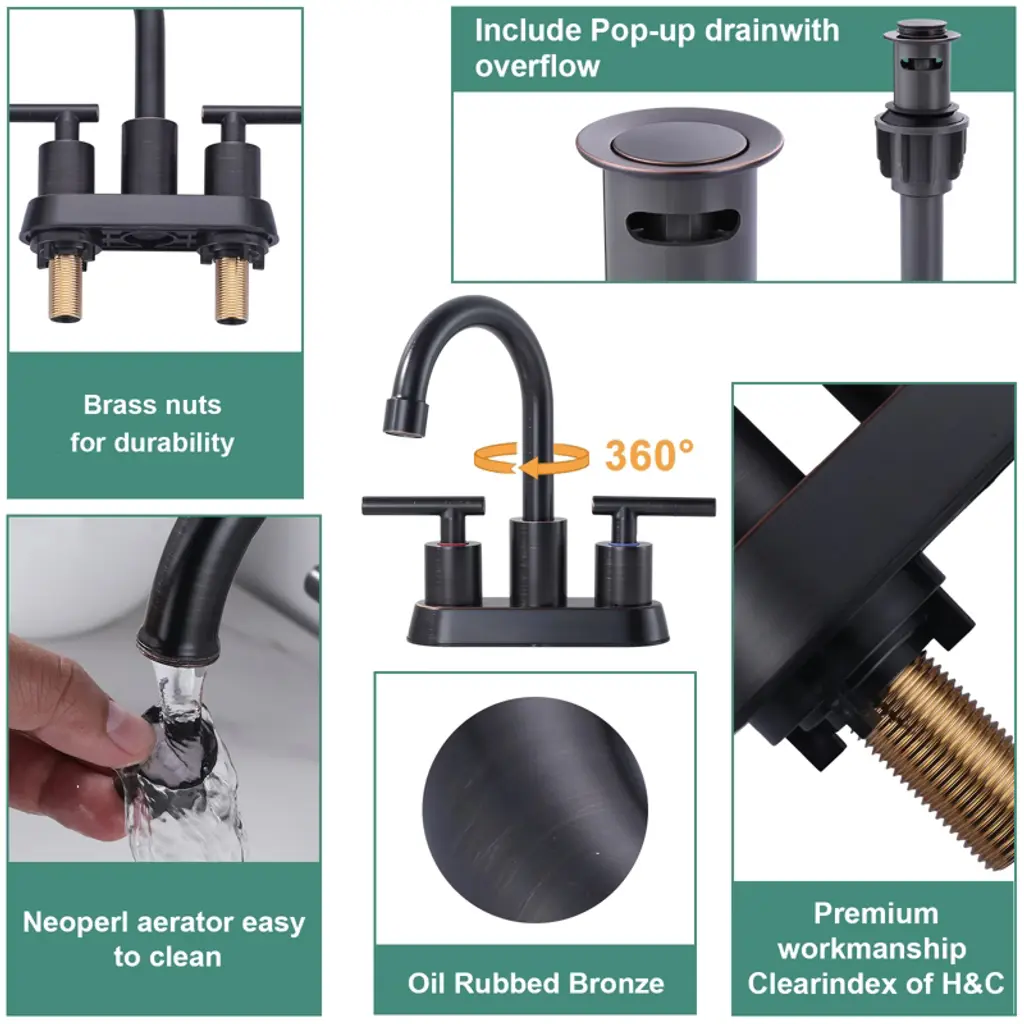 Include Pop-up drainwith overflow

Brass nuts for durability

360°

Neoperl aerator easy to clean

Oil Rubbed Bronze

Premium workmanship Clearindex of H&C